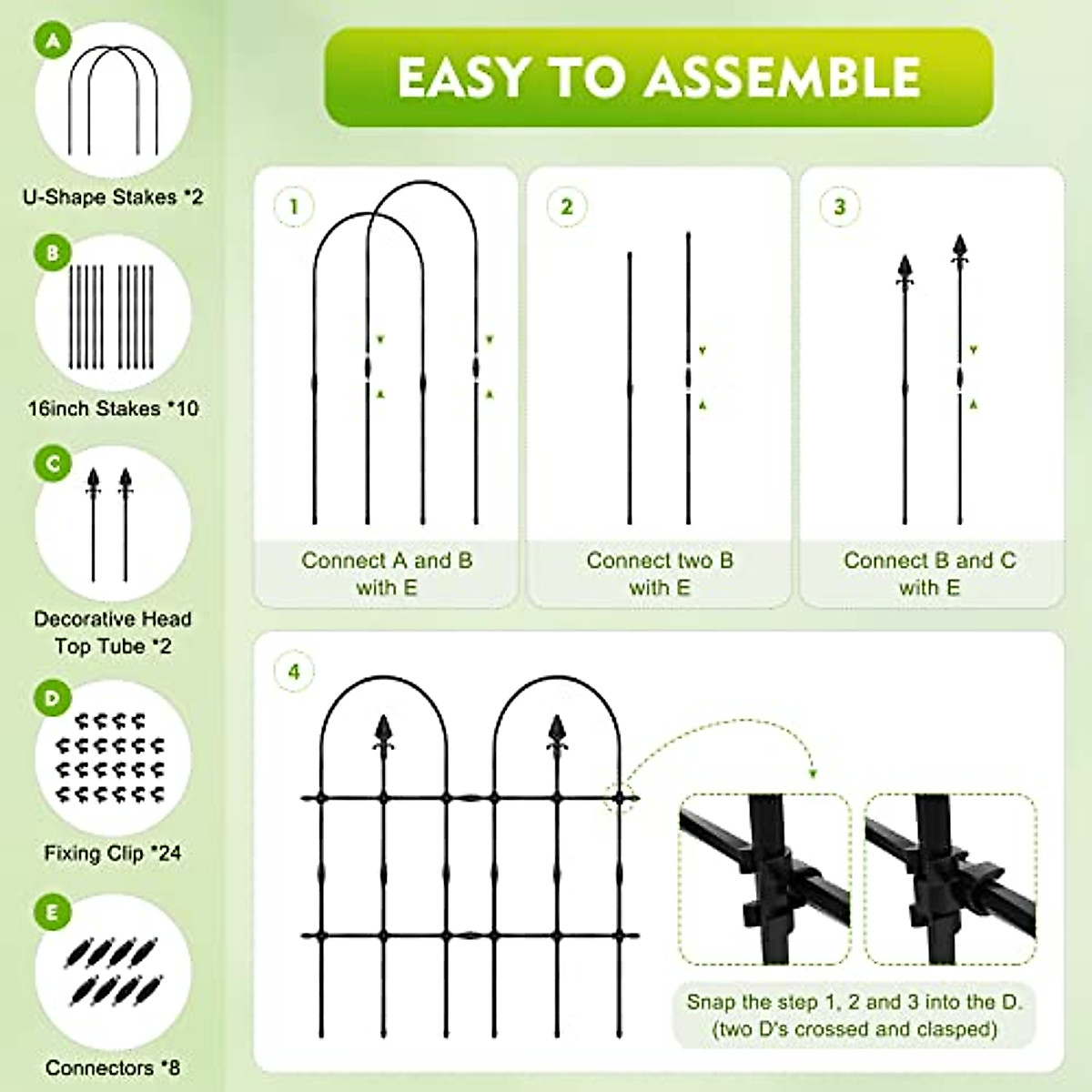 A

U-Shape Stakes *2

B

16inch Stakes *10

C

Decorative Head Top Tube *2

D

Fixing Clip *24

E

Connectors *8

EASY TO ASSEMBLE

1

Connect A and B with E

2

Connect two B with E

3

Connect B and C with E

4

Snap the step 1, 2 and 3 into the D. (two D's crossed and clasped)