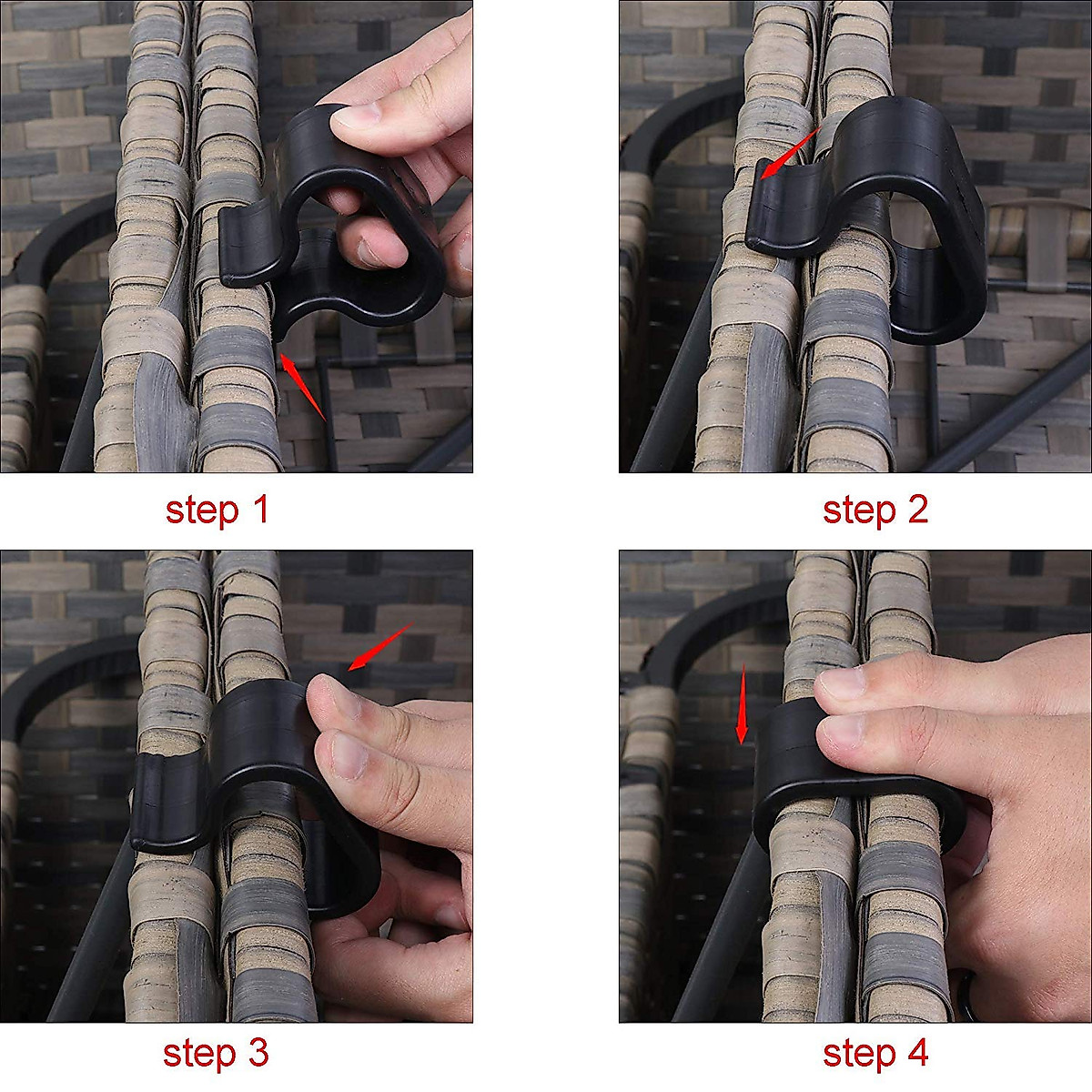 step 1

step 2

step 3

step 4