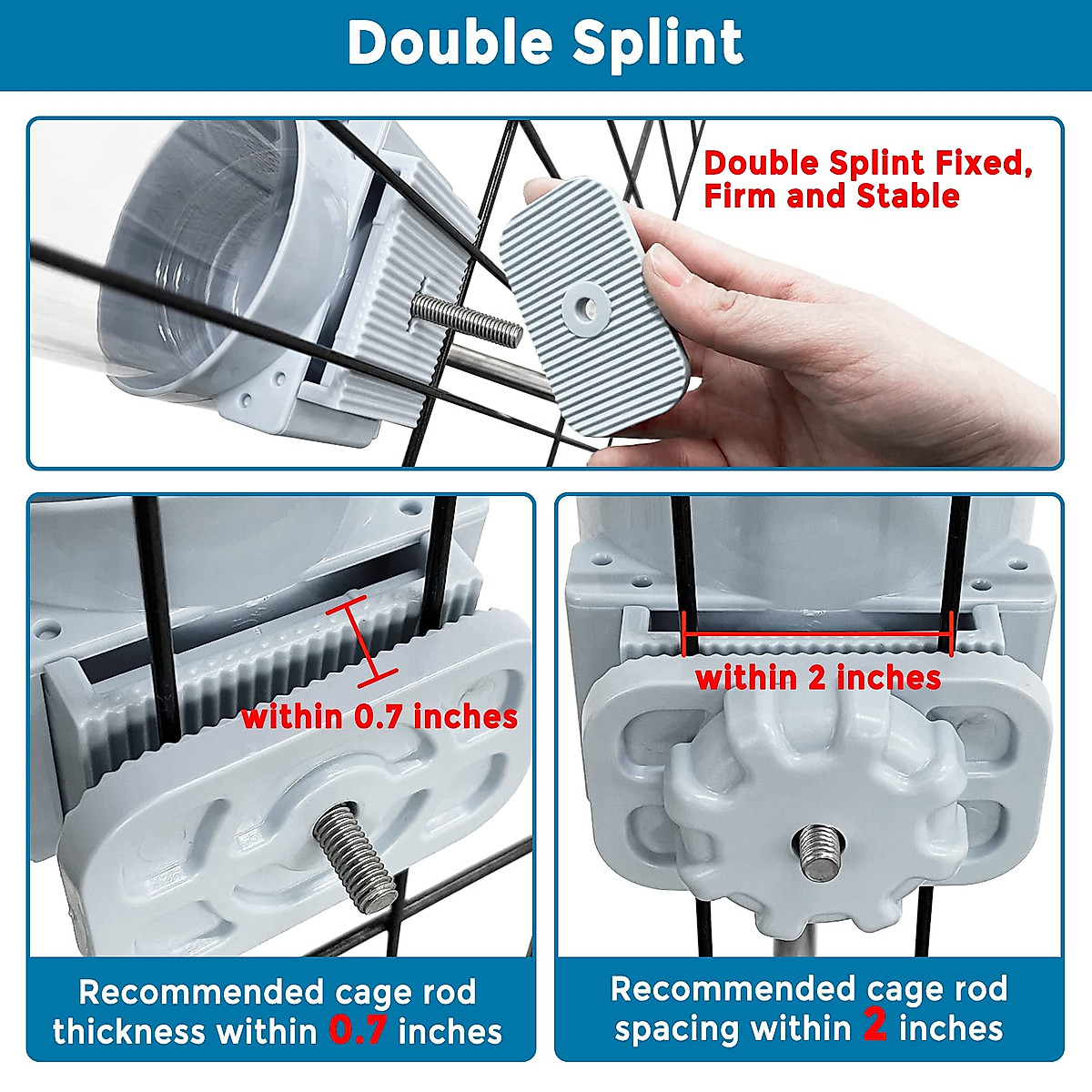 Double Splint

Double Splint Fixed, Firm and Stable

within 0.7 inches

Recommended cage rod thickness within 0.7 inches

within 2 inches

Recommended cage rod spacing within 2 inches