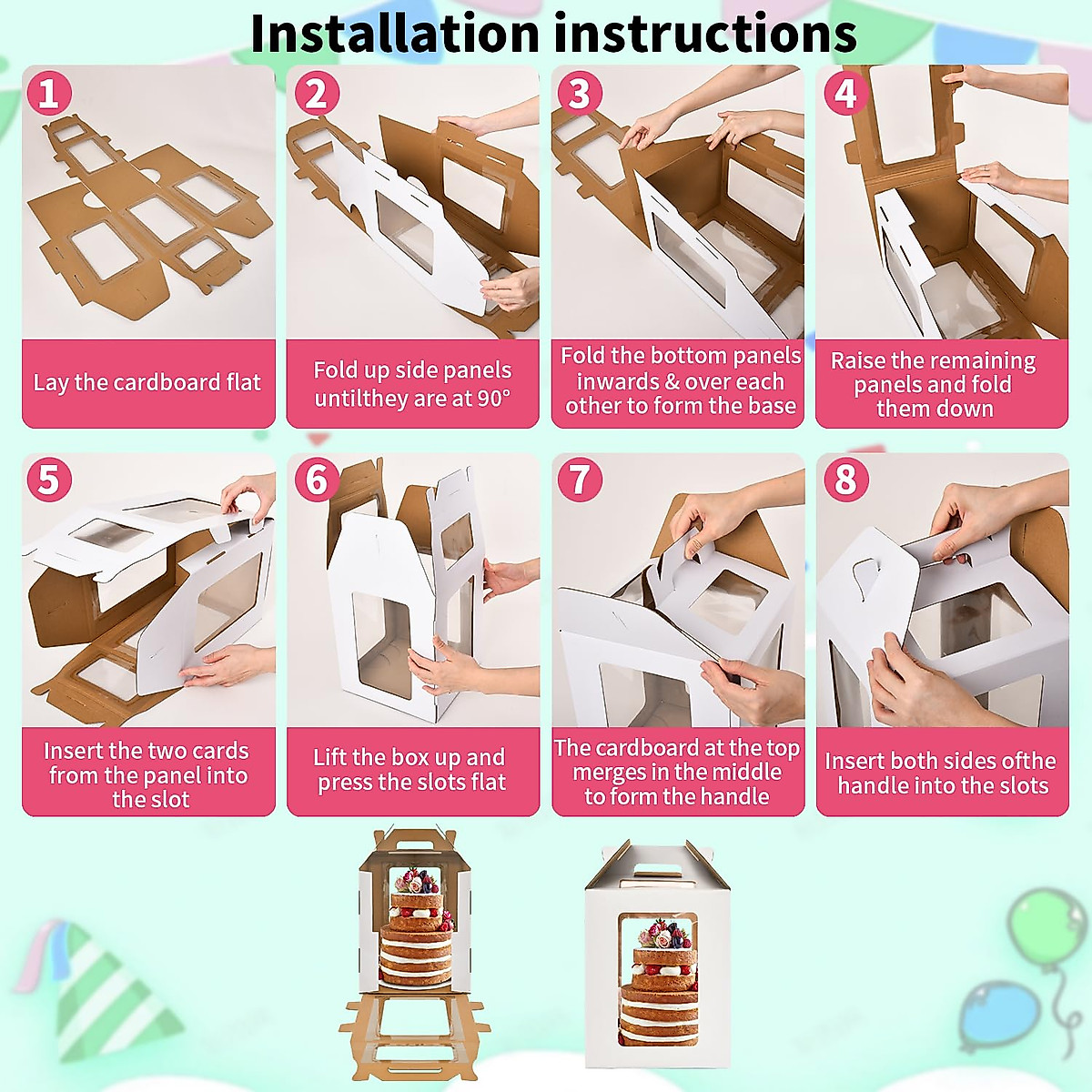 Installation instructions

1
Lay the cardboard flat

2
Fold up side panels untilthey are at 90°

3
Fold the bottom panels inwards & over each other to form the base

4
Raise the remaining panels and fold them down

5
Insert the two cards from the panel into the slot

6
Lift the box up and press the slots flat

7
The cardboard at the top merges in the middle to form the handle

8
Insert both sides ofthe handle into the slots