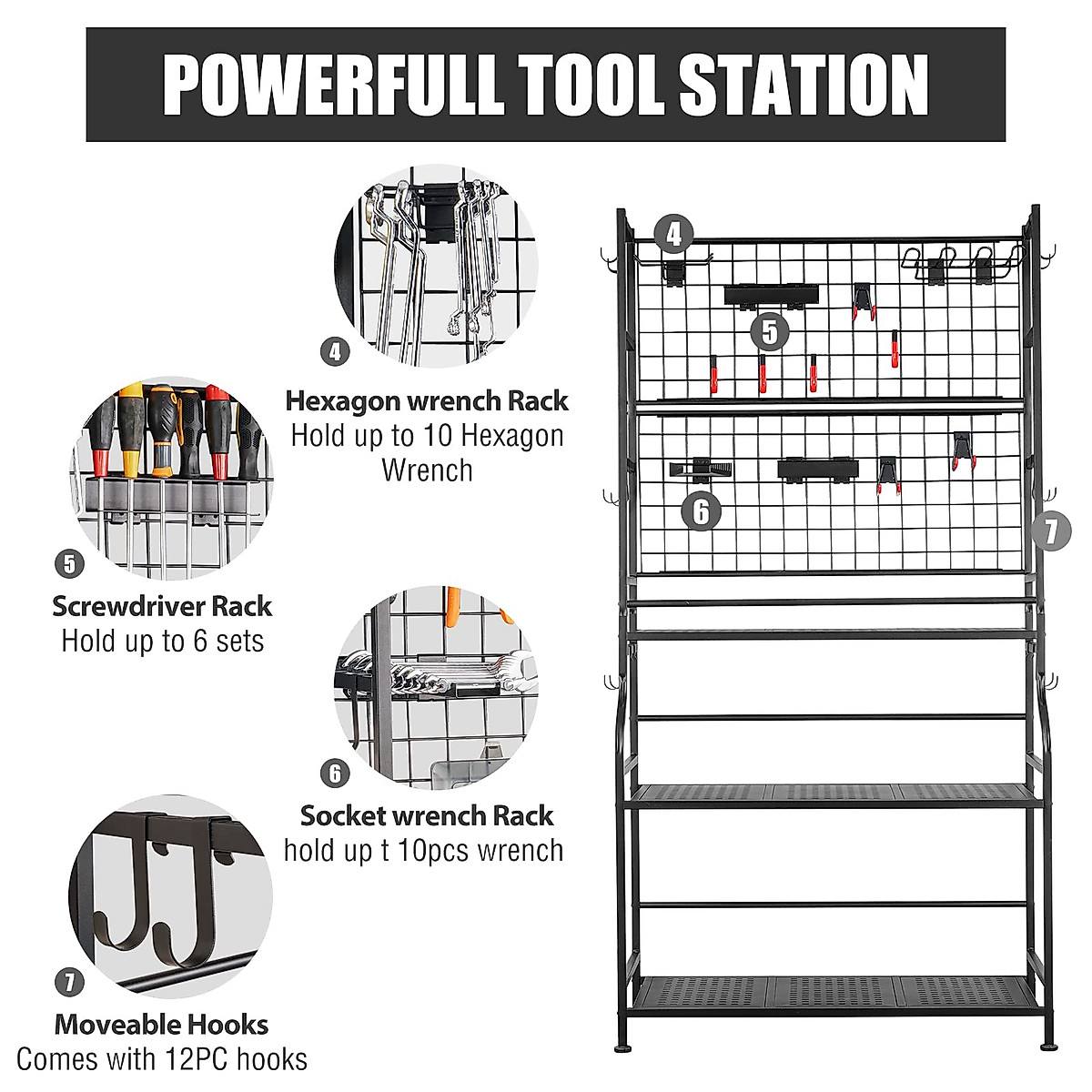 POWERFULL TOOL STATION

4

Hexagon wrench Rack
Hold up to 10 Hexagon Wrench

5

Screwdriver Rack
Hold up to 6 sets

6

Socket wrench Rack
hold up t 10pcs wrench

7

Moveable Hooks
Comes with 12PC hooks

4
5
6
7