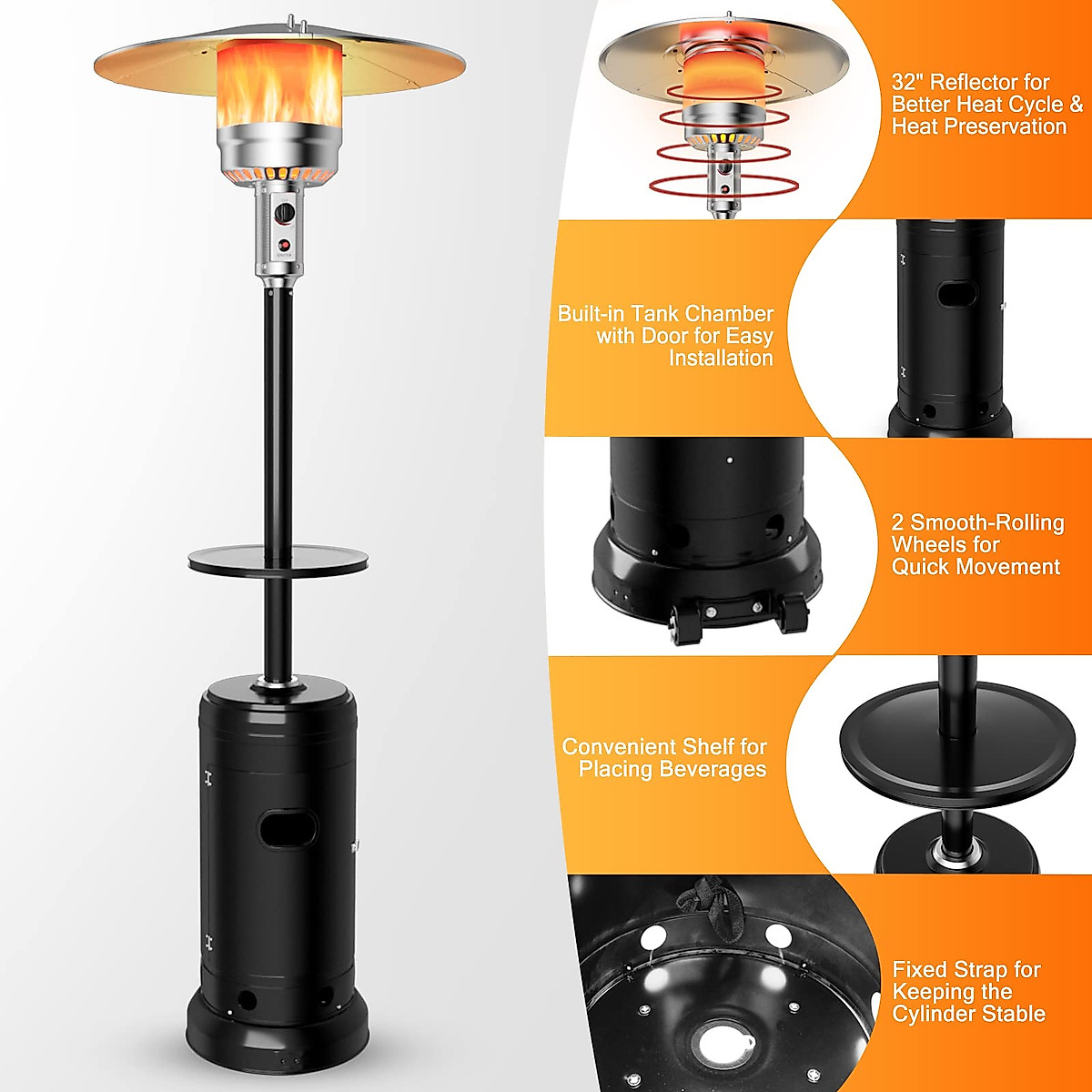 32" Reflector for Better Heat Cycle & Heat Preservation

Built-in Tank Chamber with Door for Easy Installation

2 Smooth-Rolling Wheels for Quick Movement

Convenient Shelf for Placing Beverages

Fixed Strap for Keeping the Cylinder Stable