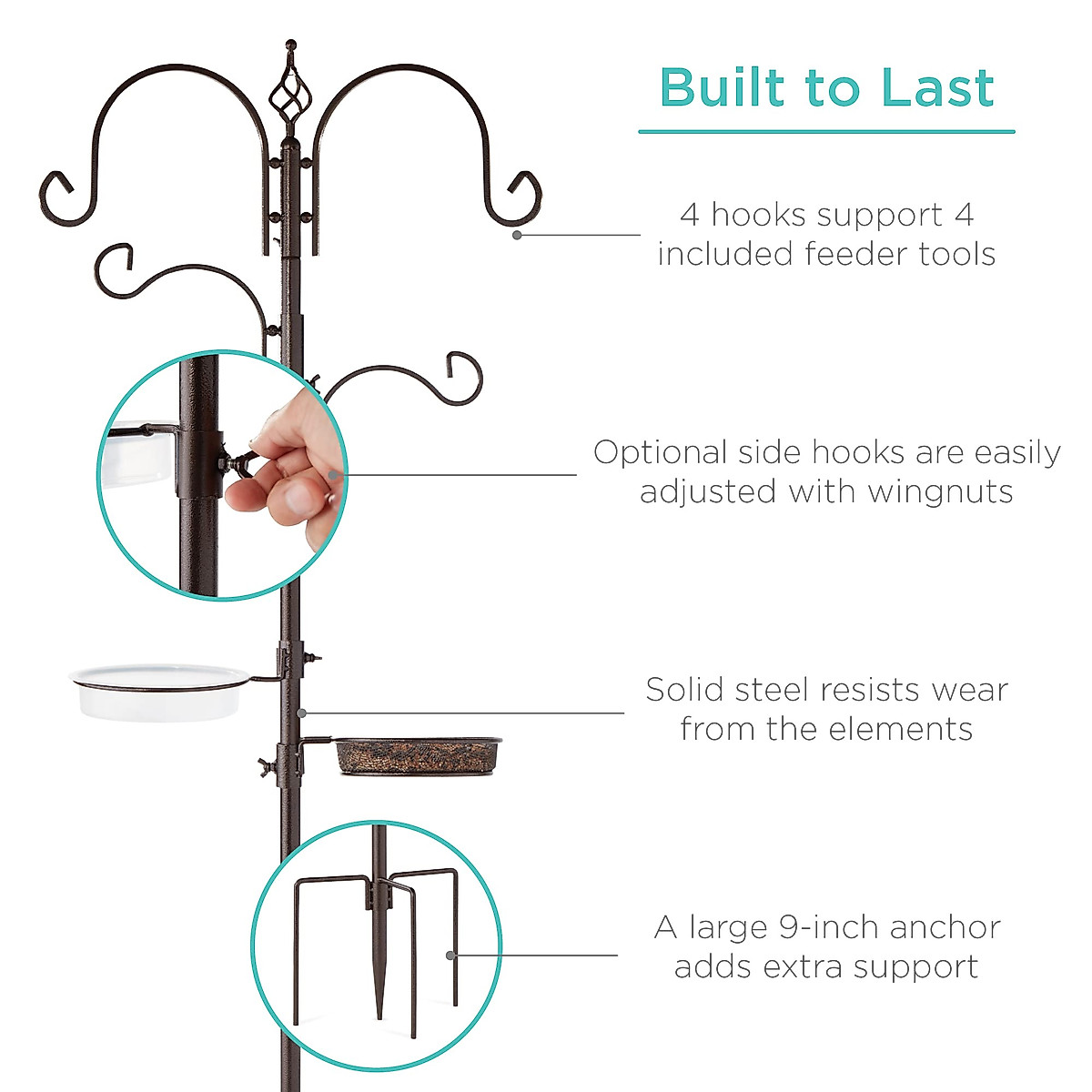 Built to Last

4 hooks support 4 included feeder tools

Optional side hooks are easily adjusted with wingnuts

Solid steel resists wear from the elements

A large 9-inch anchor adds extra support