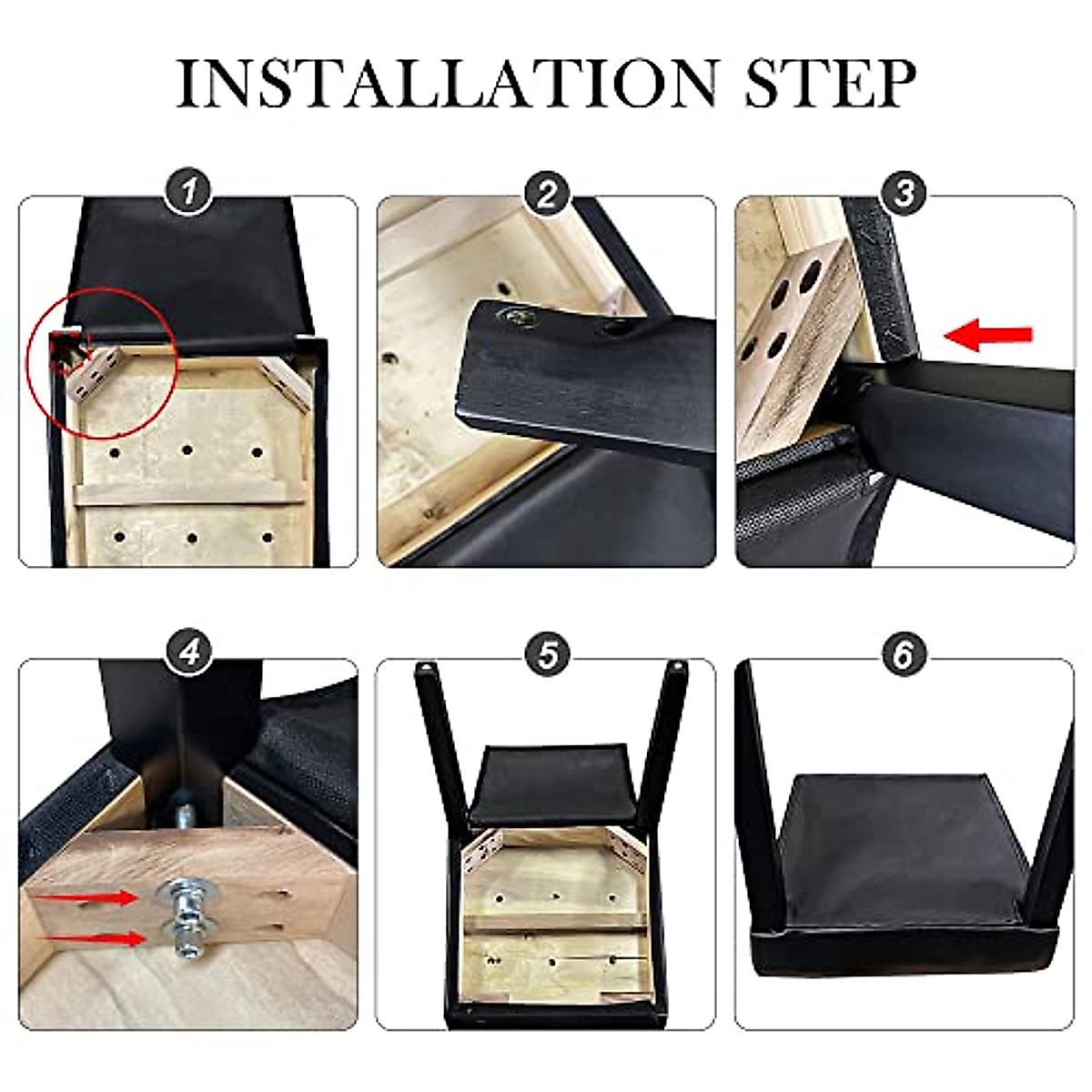 INSTALLATION STEP

1

2

3

4

5

6