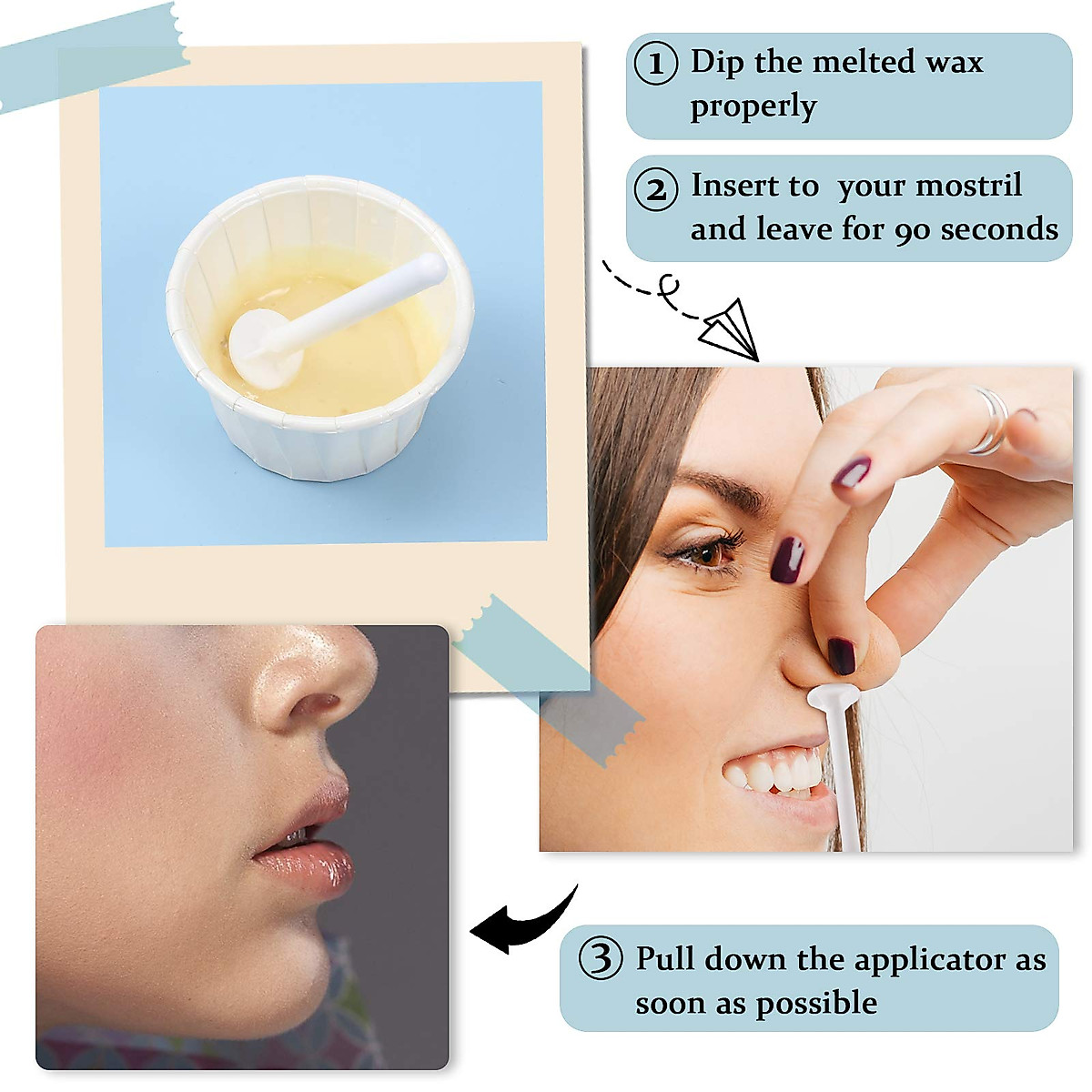 ① Dip the melted wax properly

② Insert to your mostril and leave for 90 seconds

③ Pull down the applicator as soon as possible