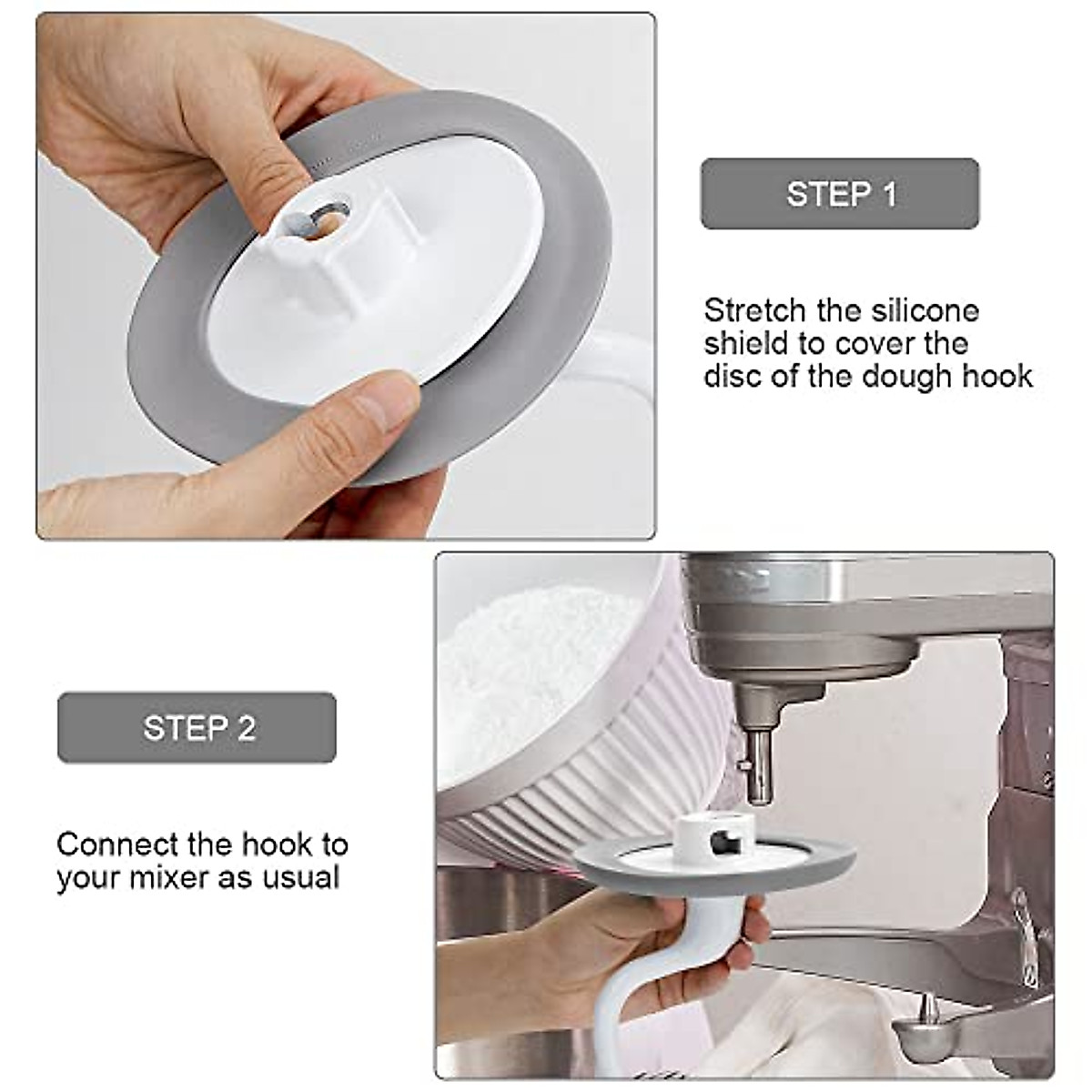 STEP 1

Stretch the silicone shield to cover the disc of the dough hook

STEP 2

Connect the hook to your mixer as usual