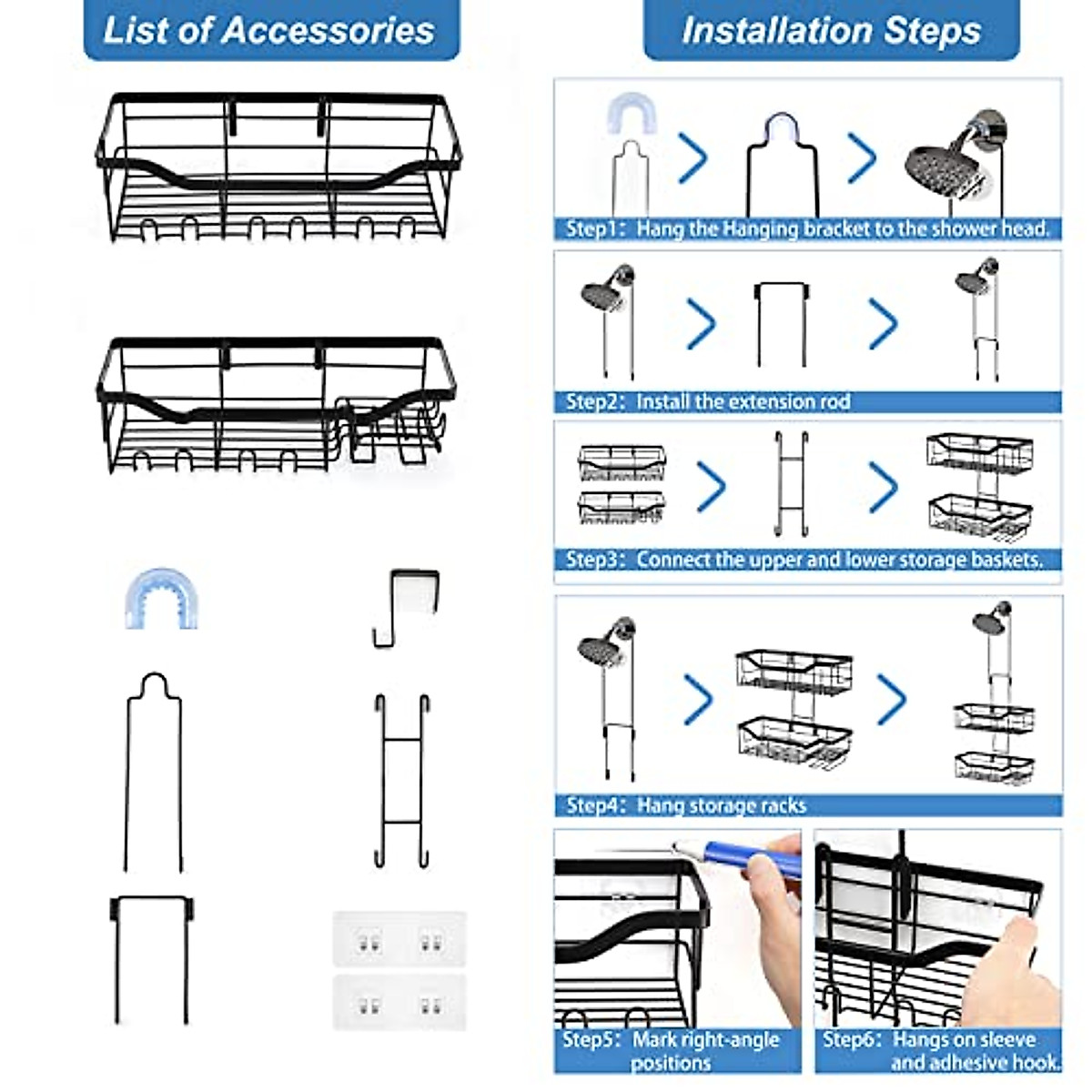 List of Accessories

Installation Steps

Step1: Hang the Hanging bracket to the shower head.

Step2: Install the extension rod

Step3: Connect the upper and lower storage baskets.

Step4: Hang storage racks

Step5: Mark right-angle positions

Step6: Hangs on sleeve and adhesive hook.