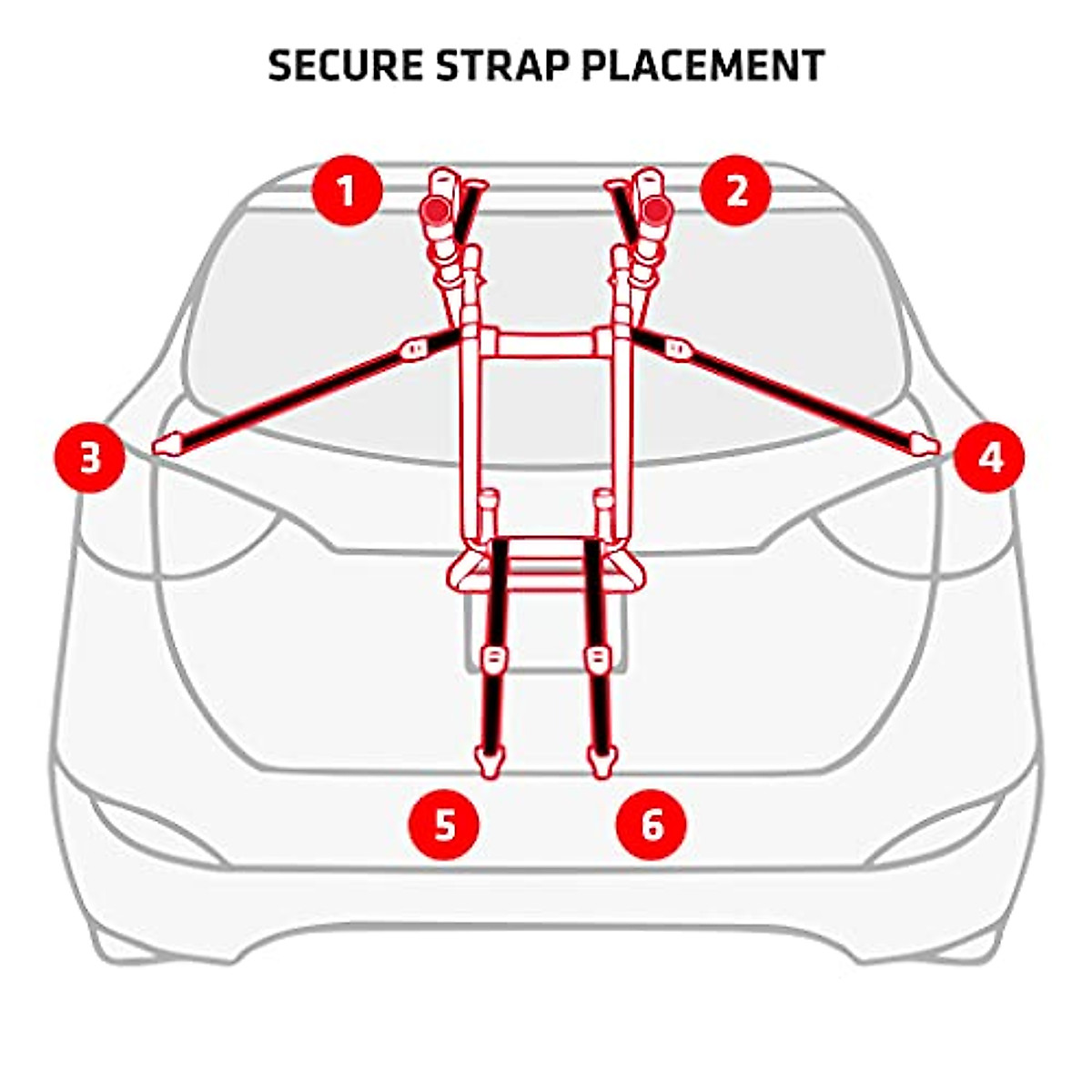 SECURE STRAP PLACEMENT

1
2
3
4
5
6