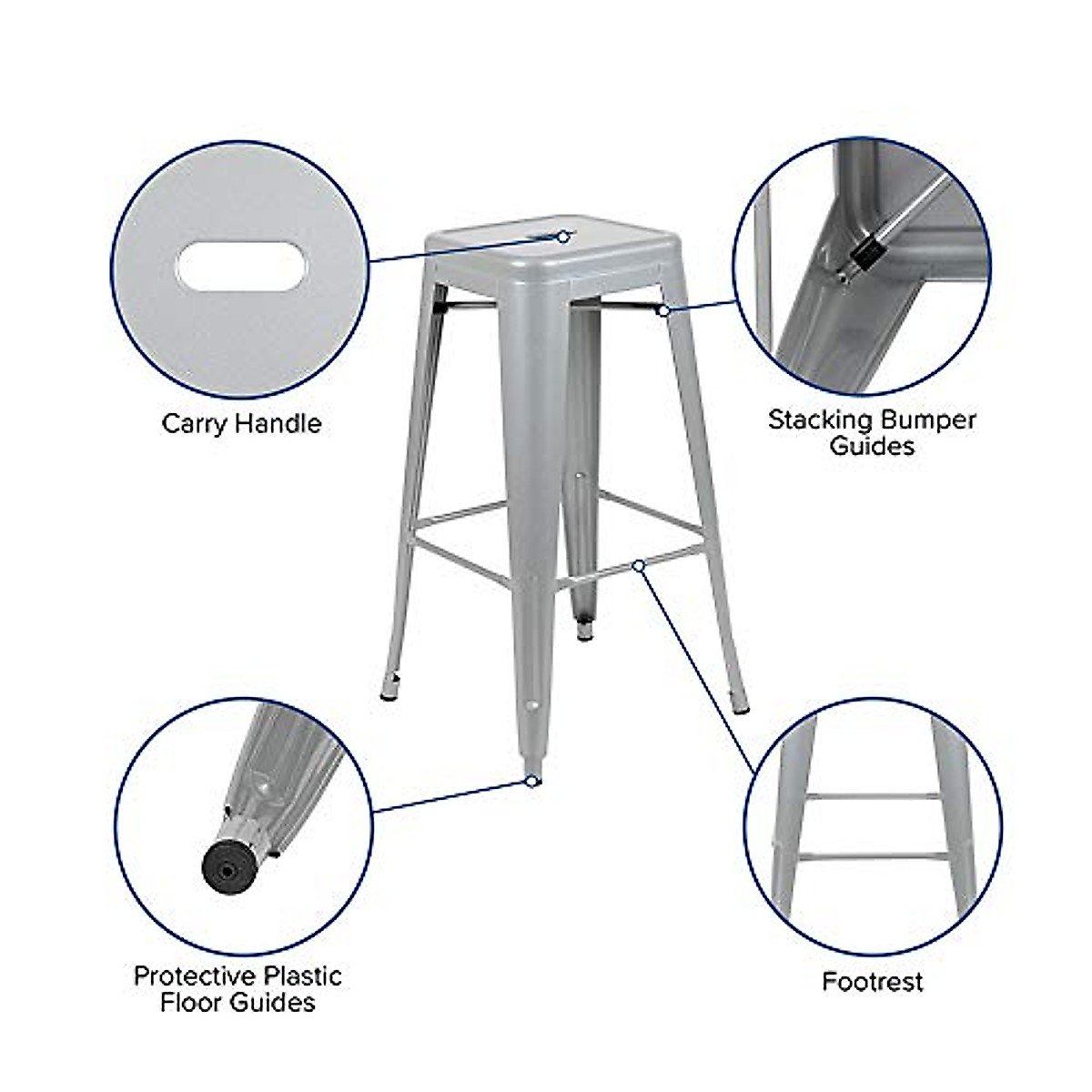 Carry Handle

Stacking Bumper Guides

Protective Plastic Floor Guides

Footrest