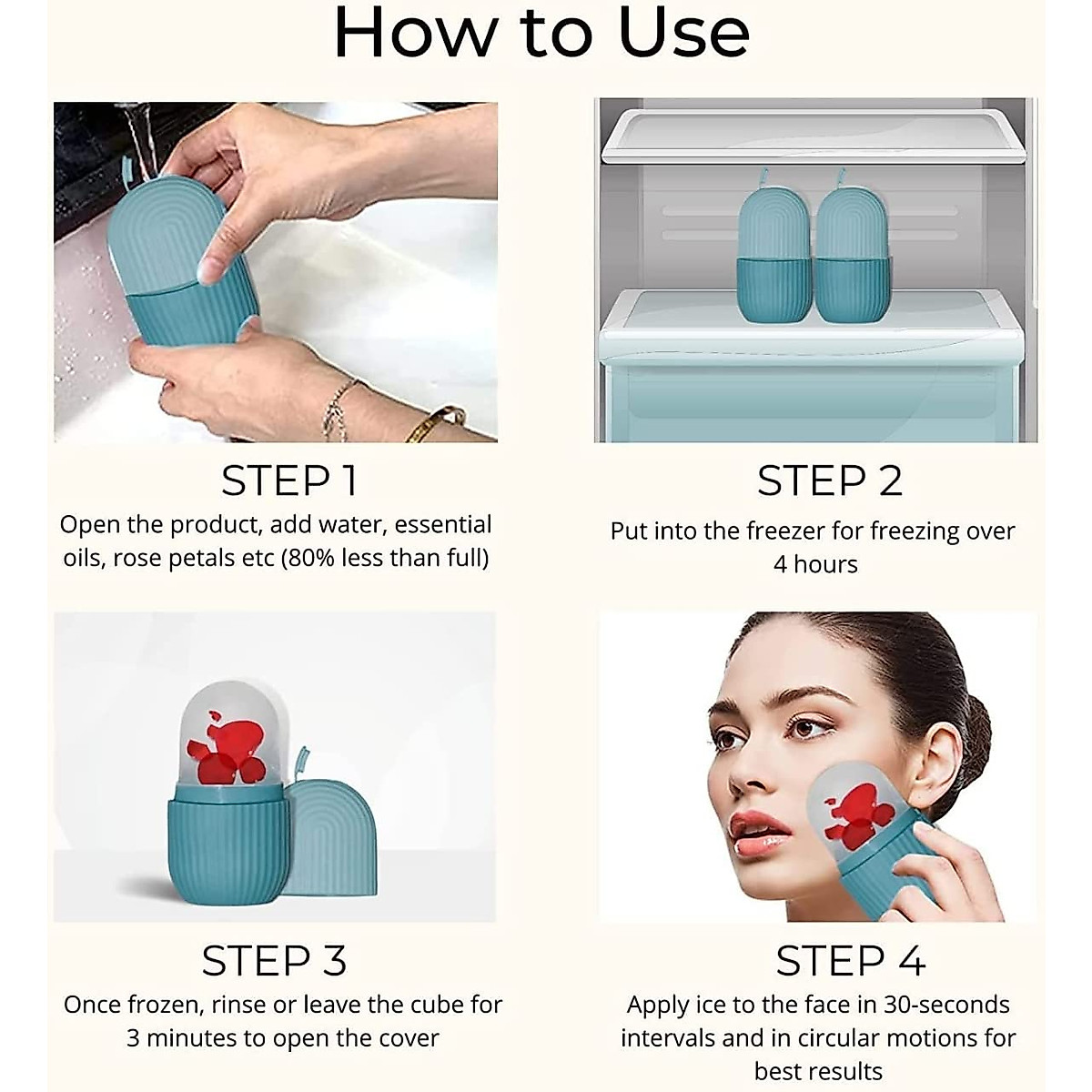 How to Use

STEP 1
Open the product, add water, essential oils, rose petals etc (80% less than full)

STEP 2
Put into the freezer for freezing over 4 hours

STEP 3
Once frozen, rinse or leave the cube for 3 minutes to open the cover

STEP 4
Apply ice to the face in 30-seconds intervals and in circular motions for best results