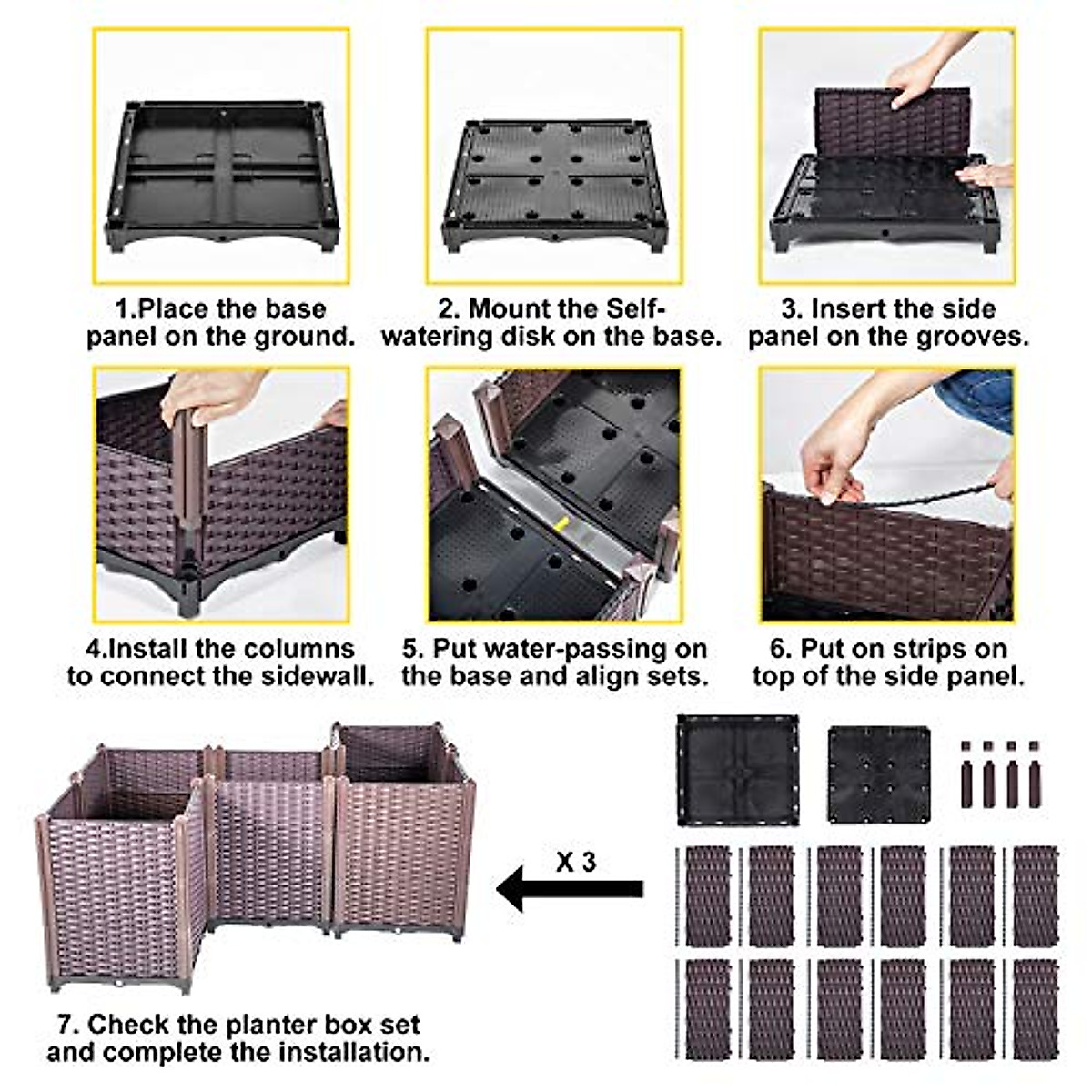 1.Place the base panel on the ground.

2. Mount the Self-watering disk on the base.

3. Insert the side panel on the grooves.

4.Install the columns to connect the sidewall.

5. Put water-passing on the base and align sets.

6. Put on strips on top of the side panel.

X 3

7. Check the planter box set and complete the installation.