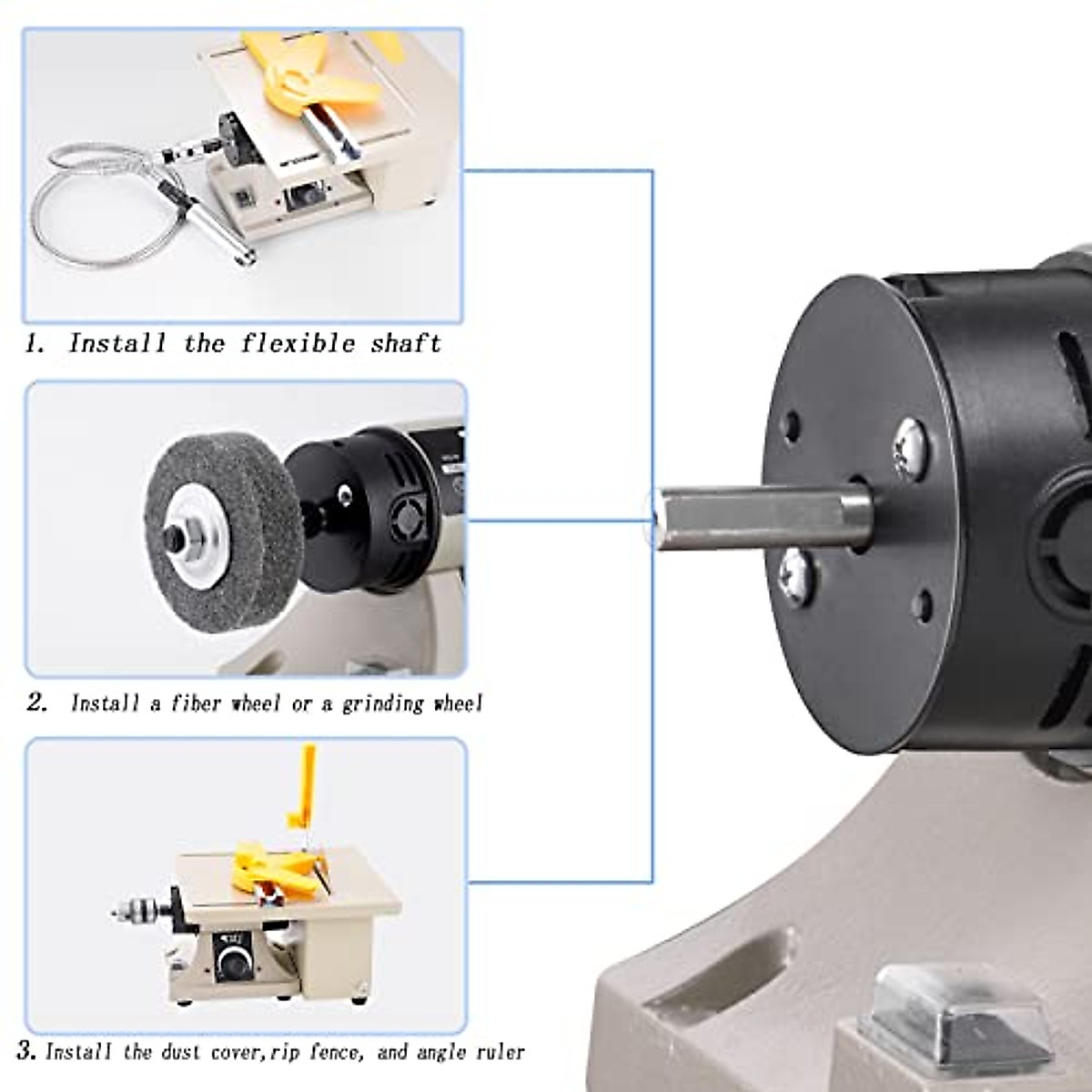 1. Install the flexible shaft

2. Install a fiber wheel or a grinding wheel

3. Install the dust cover,rip fence, and angle ruler