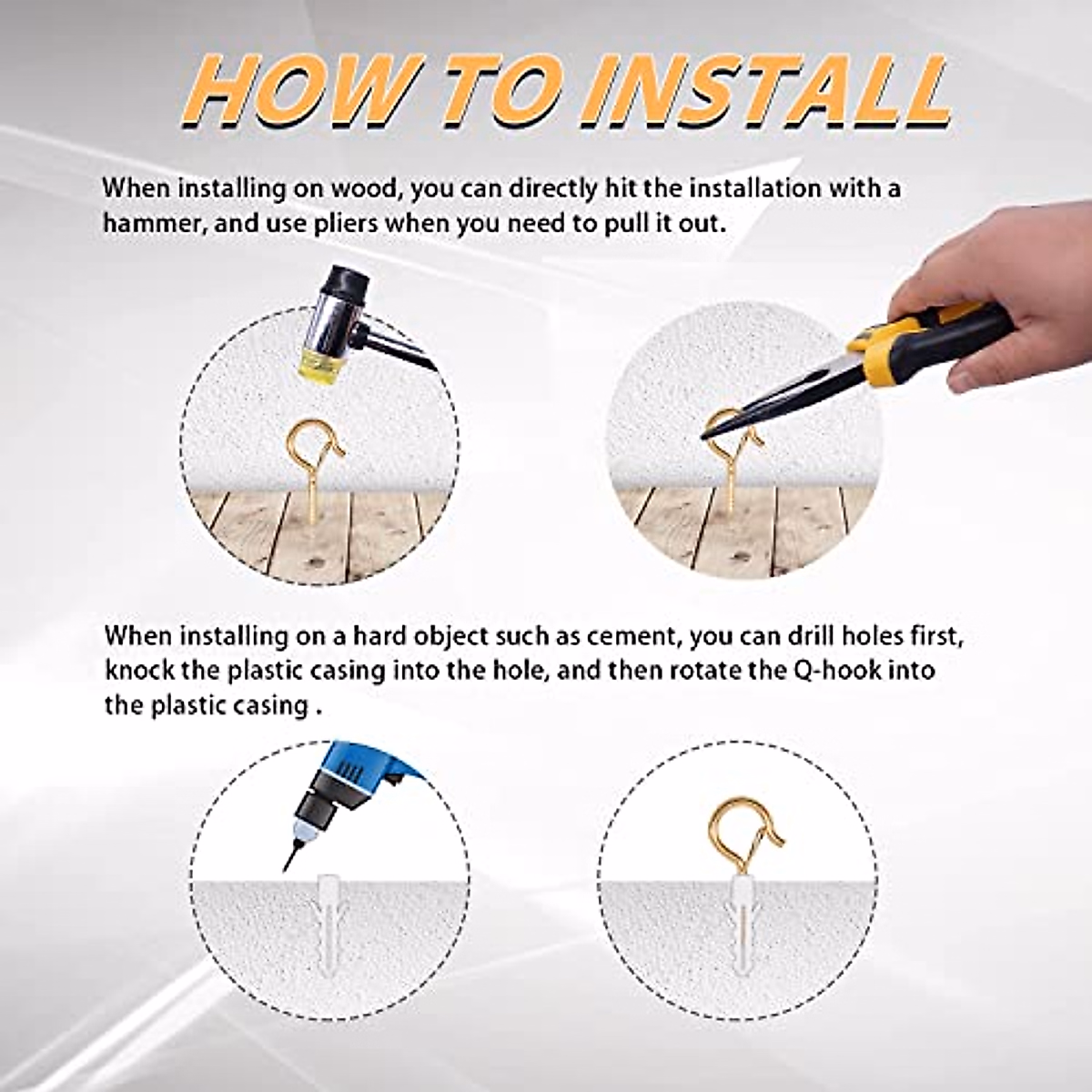 HOW TO INSTALL

When installing on wood, you can directly hit the installation with a hammer, and use pliers when you need to pull it out.

When installing on a hard object such as cement, you can drill holes first, knock the plastic casing into the hole, and then rotate the Q-hook into the plastic casing .