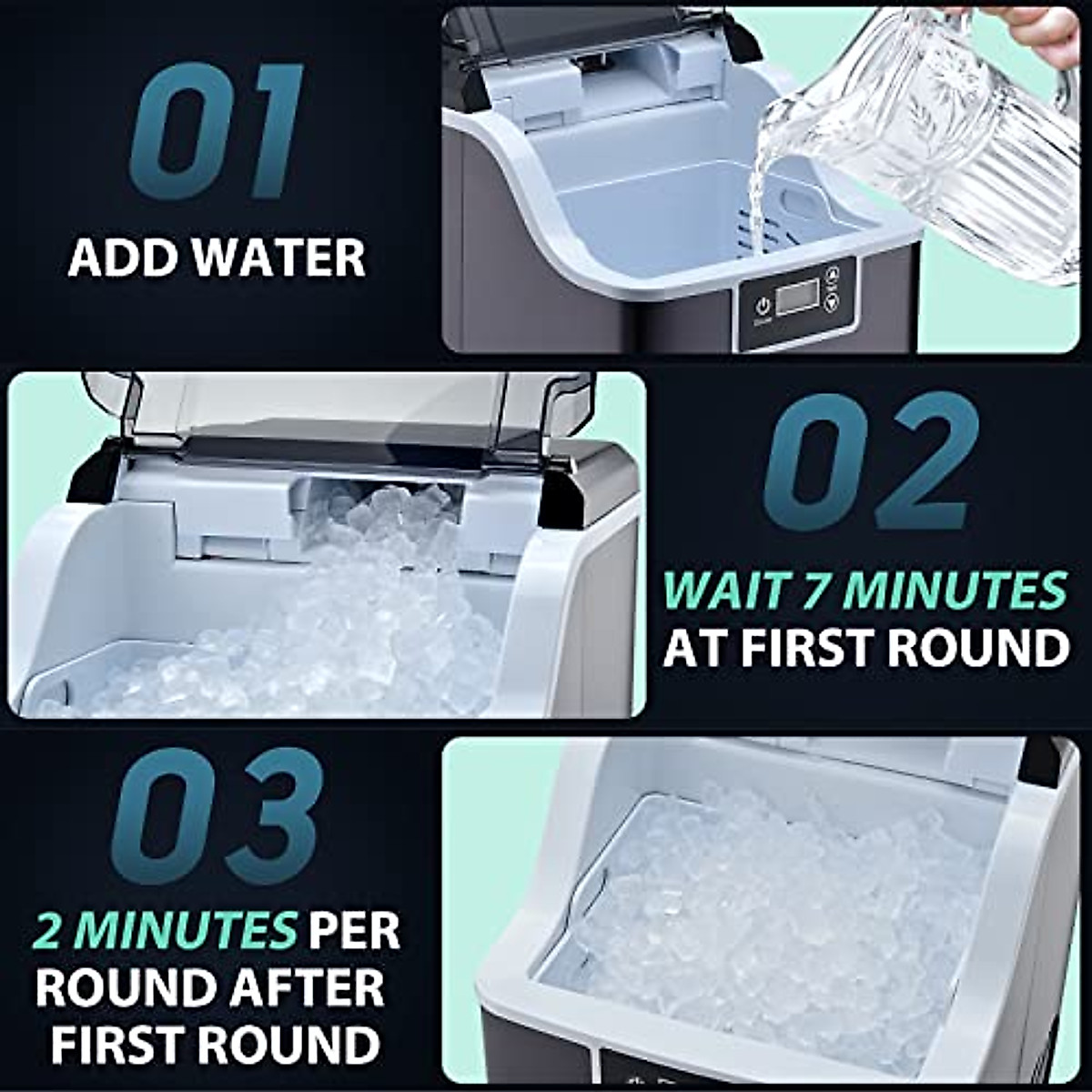 01
ADD WATER

02
WAIT 7 MINUTES AT FIRST ROUND

03
2 MINUTES PER ROUND AFTER FIRST ROUND