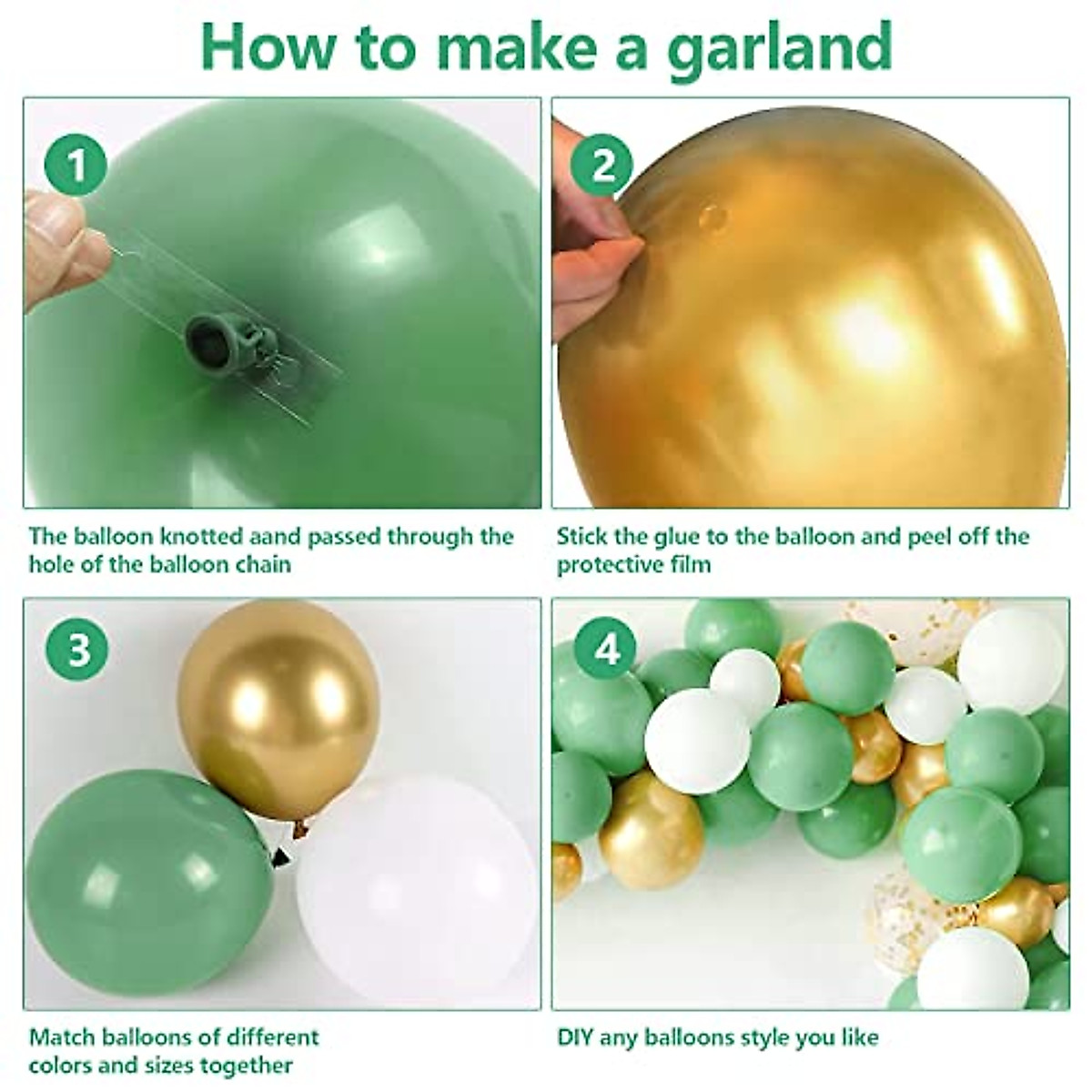 How to make a garland

1

The balloon knotted aand passed through the hole of the balloon chain

2

Stick the glue to the balloon and peel off the protective film

3

Match balloons of different colors and sizes together

4

DIY any balloons style you like