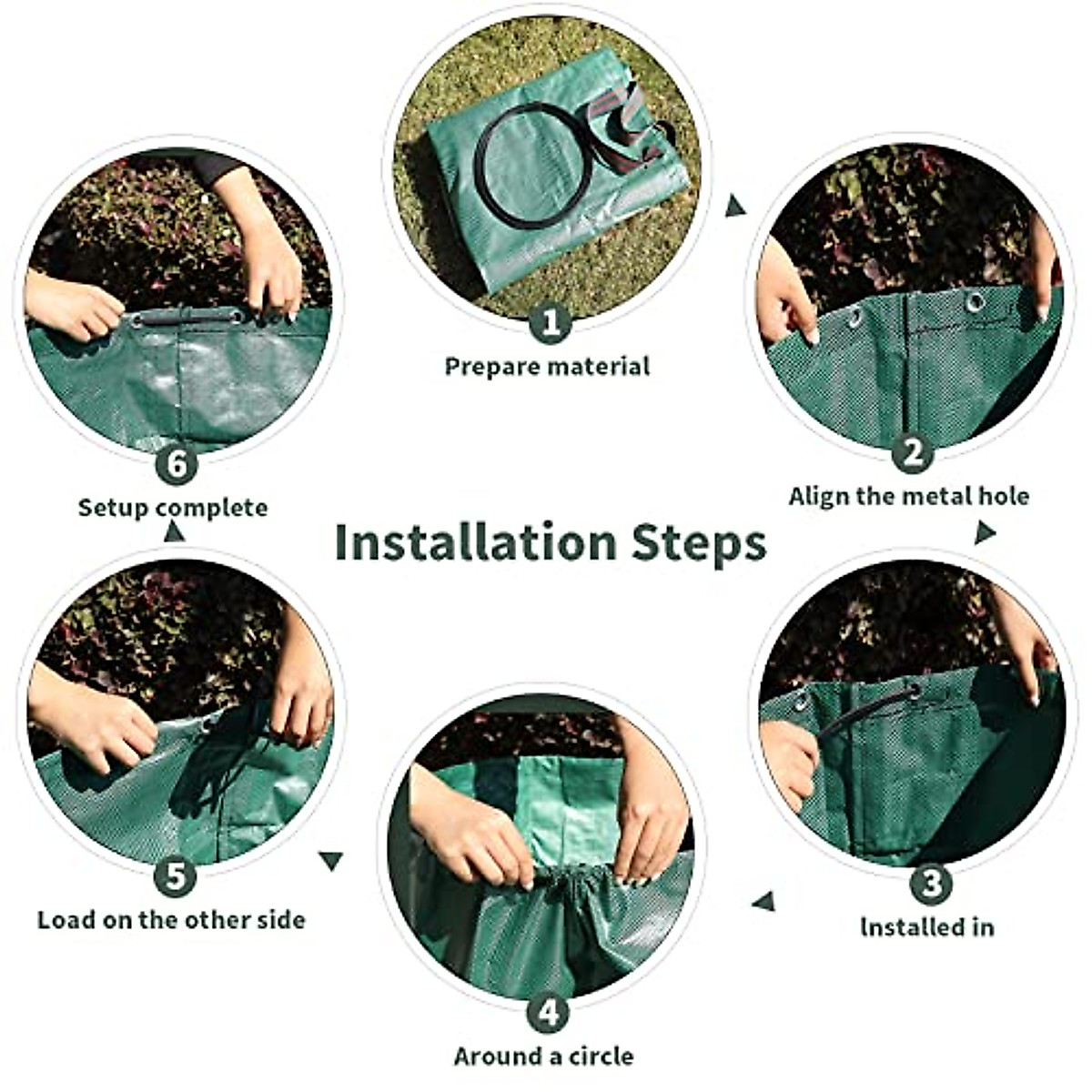 Installation Steps

1
Prepare material

2
Align the metal hole

3
Installed in

4
Around a circle

5
Load on the other side

6
Setup complete