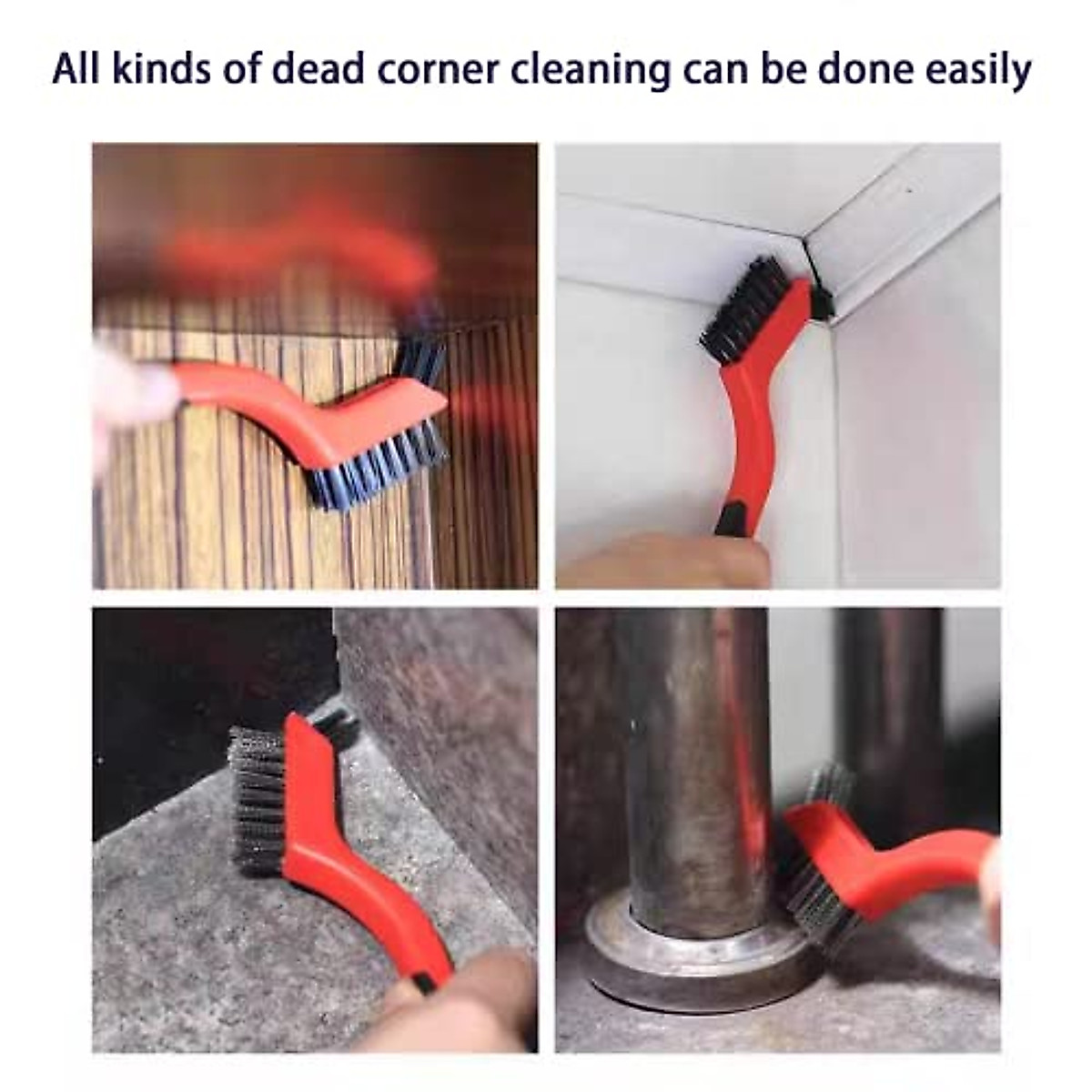 All kinds of dead corner cleaning can be done easily