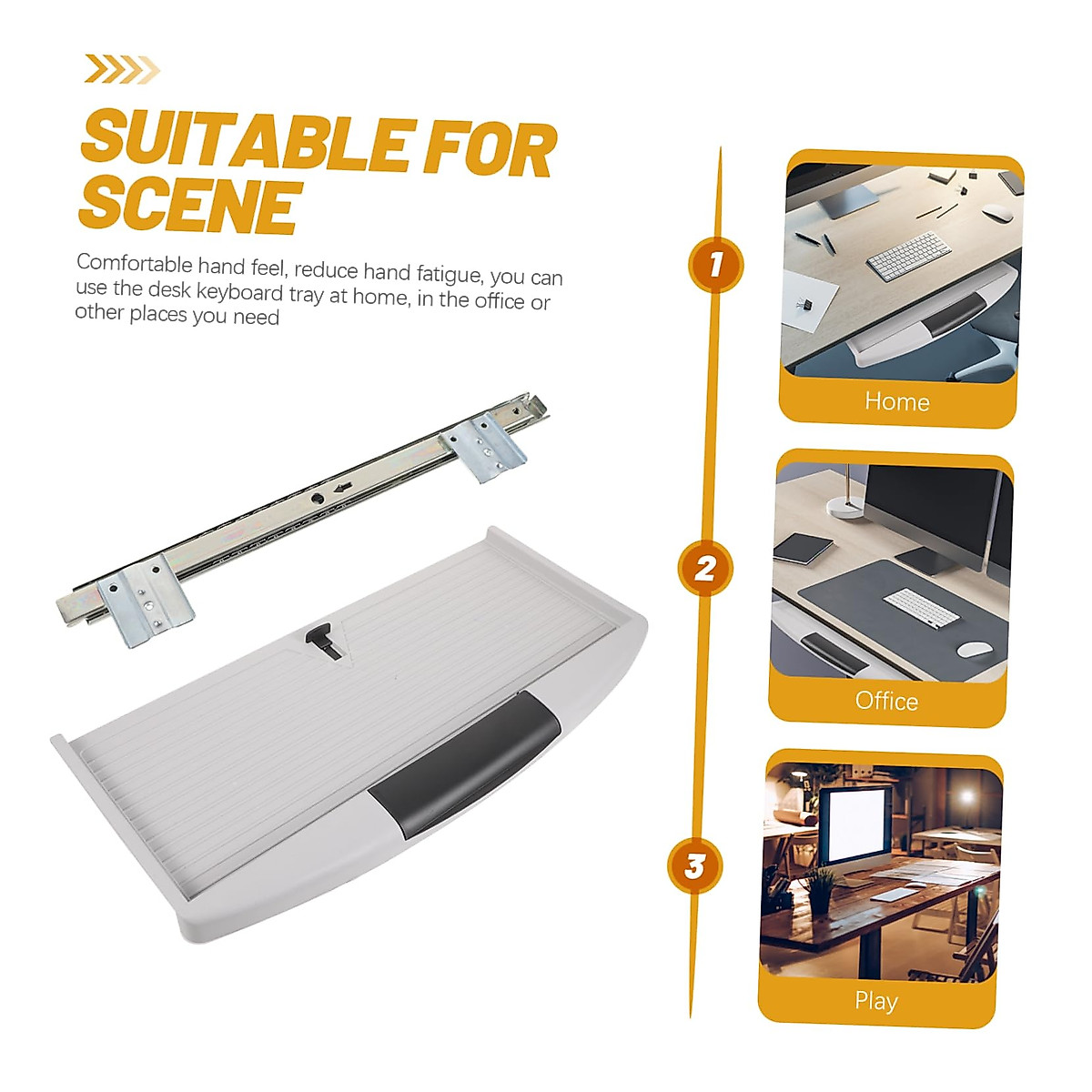 SUITABLE FOR SCENE

Comfortable hand feel, reduce hand fatigue, you can use the desk keyboard tray at home, in the office or other places you need

1

Home

2

Office

3

Play