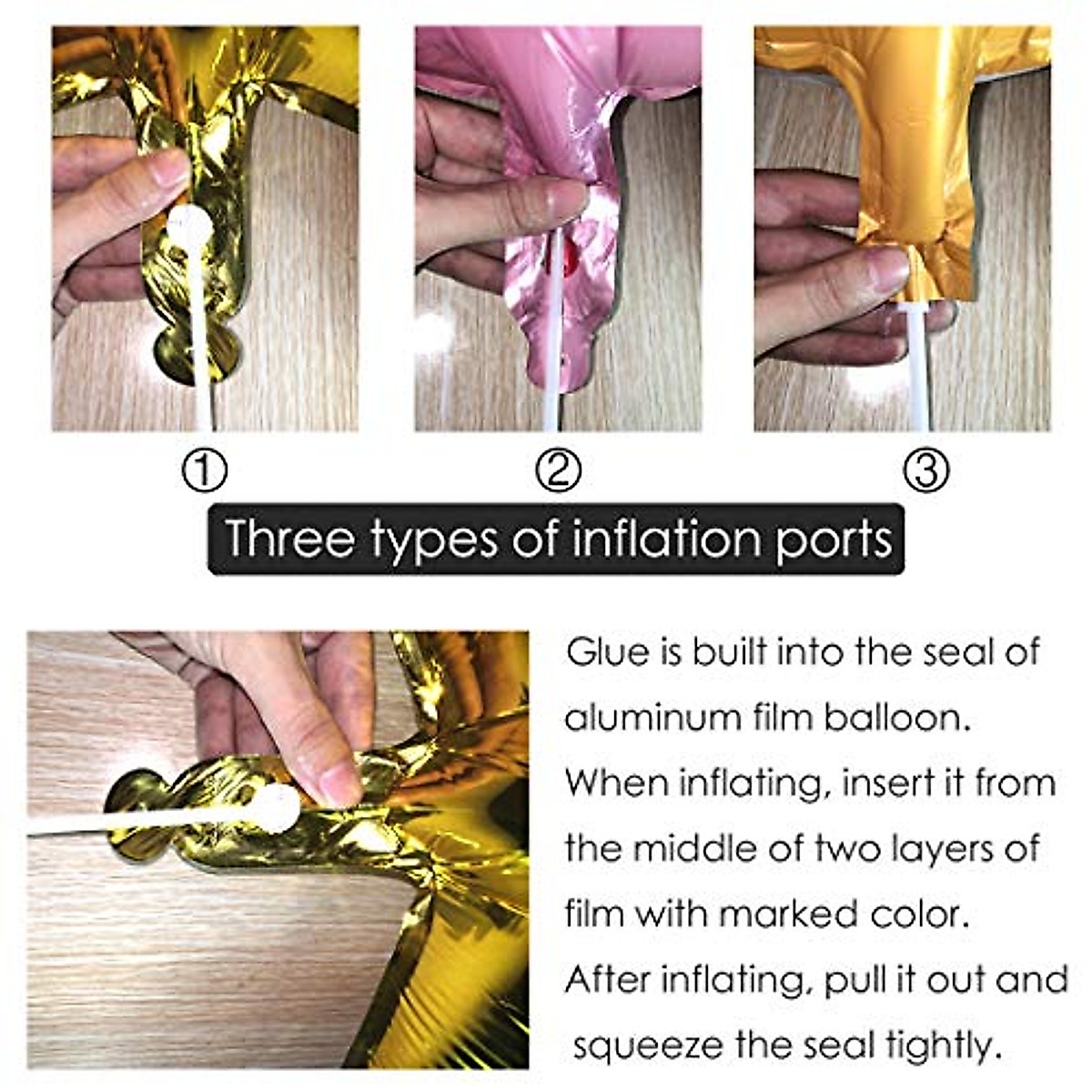 ①

②

③

Three types of inflation ports

Glue is built into the seal of aluminum film balloon. When inflating, insert it from the middle of two layers of film with marked color. After inflating, pull it out and squeeze the seal tightly.