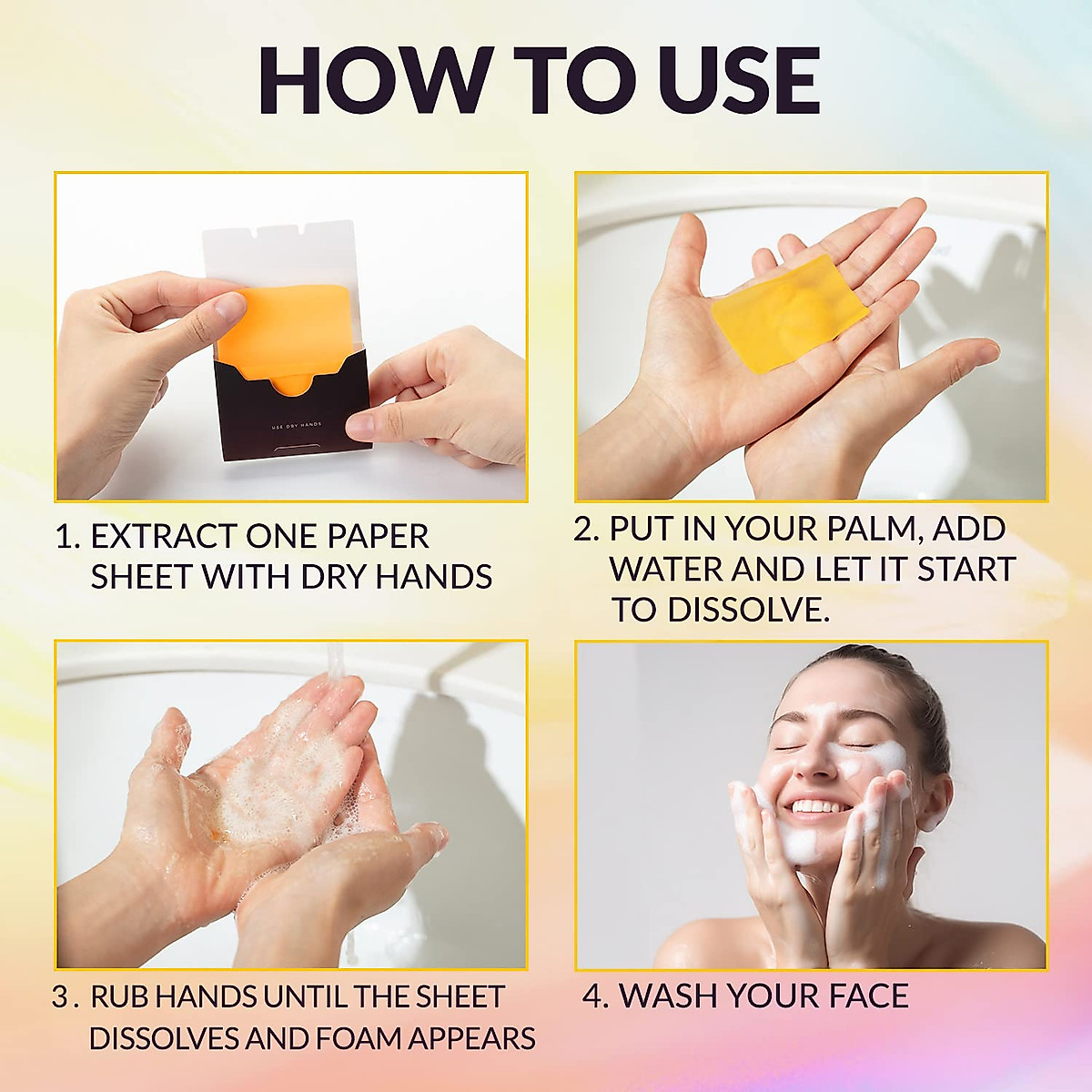 HOW TO USE

USE DRY HANDS

1. EXTRACT ONE PAPER SHEET WITH DRY HANDS

2. PUT IN YOUR PALM, ADD WATER AND LET IT START TO DISSOLVE.

3. RUB HANDS UNTIL THE SHEET DISSOLVES AND FOAM APPEARS

4. WASH YOUR FACE