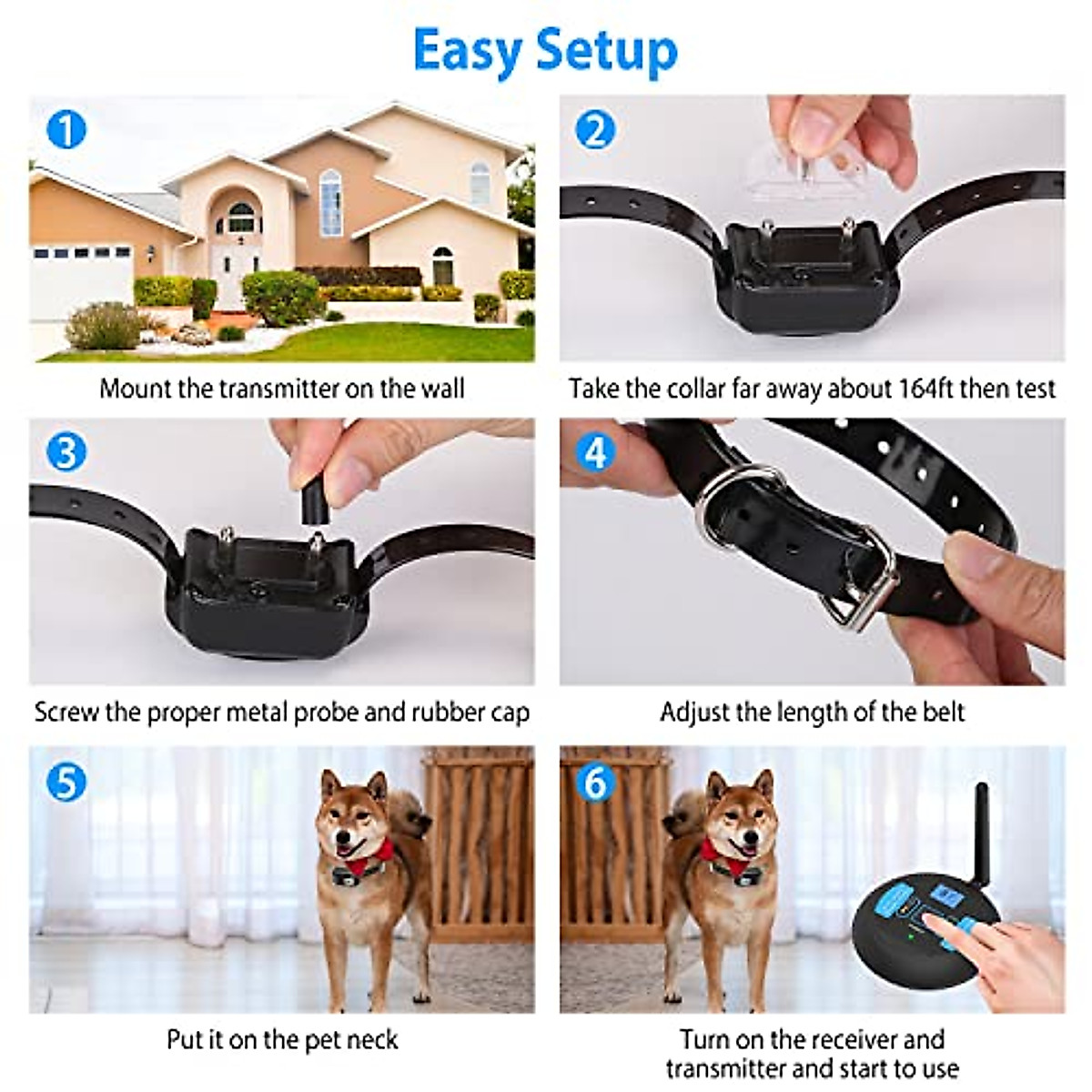 Easy Setup

1

Mount the transmitter on the wall

2

Take the collar far away about 164ft then test

3

Screw the proper metal probe and rubber cap

4

Adjust the length of the belt

5

Put it on the pet neck

6

Turn on the receiver and transmitter and start to use