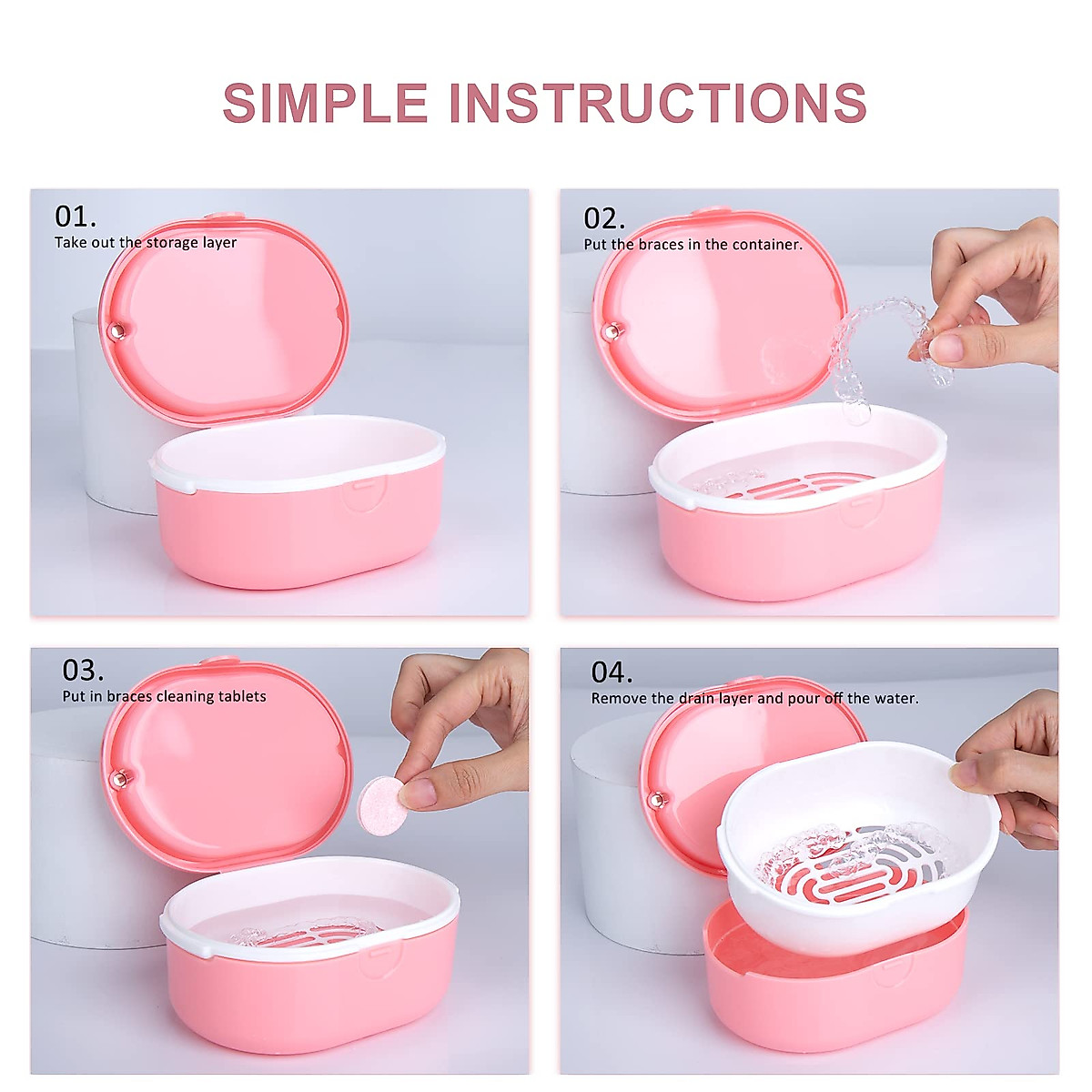 SIMPLE INSTRUCTIONS

01.
Take out the storage layer

02.
Put the braces in the container.

03.
Put in braces cleaning tablets

04.
Remove the drain layer and pour off the water.