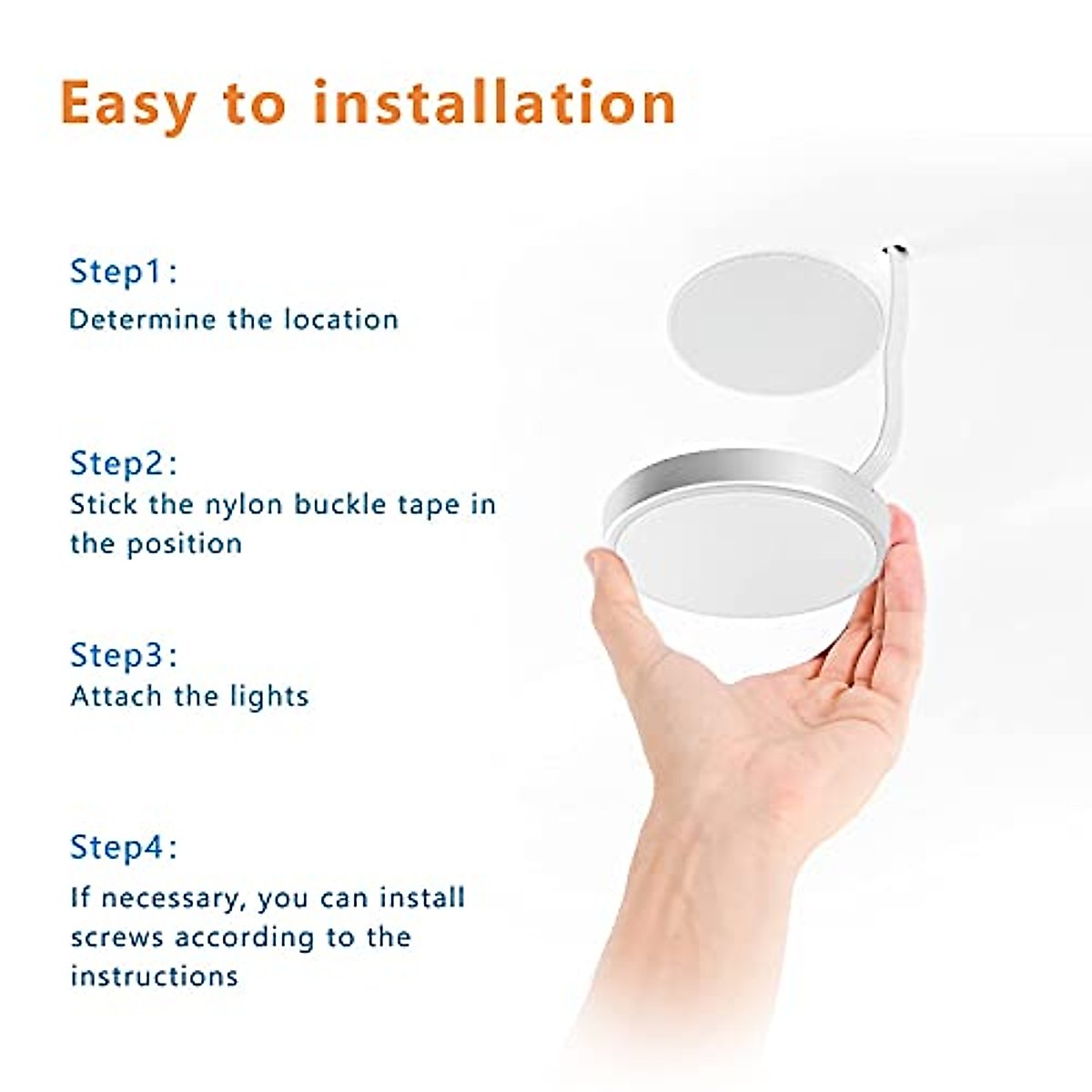 Easy to installation

Step1:
Determine the location

Step2:
Stick the nylon buckle tape in the position

Step3:
Attach the lights

Step4:
If necessary, you can install screws according to the instructions