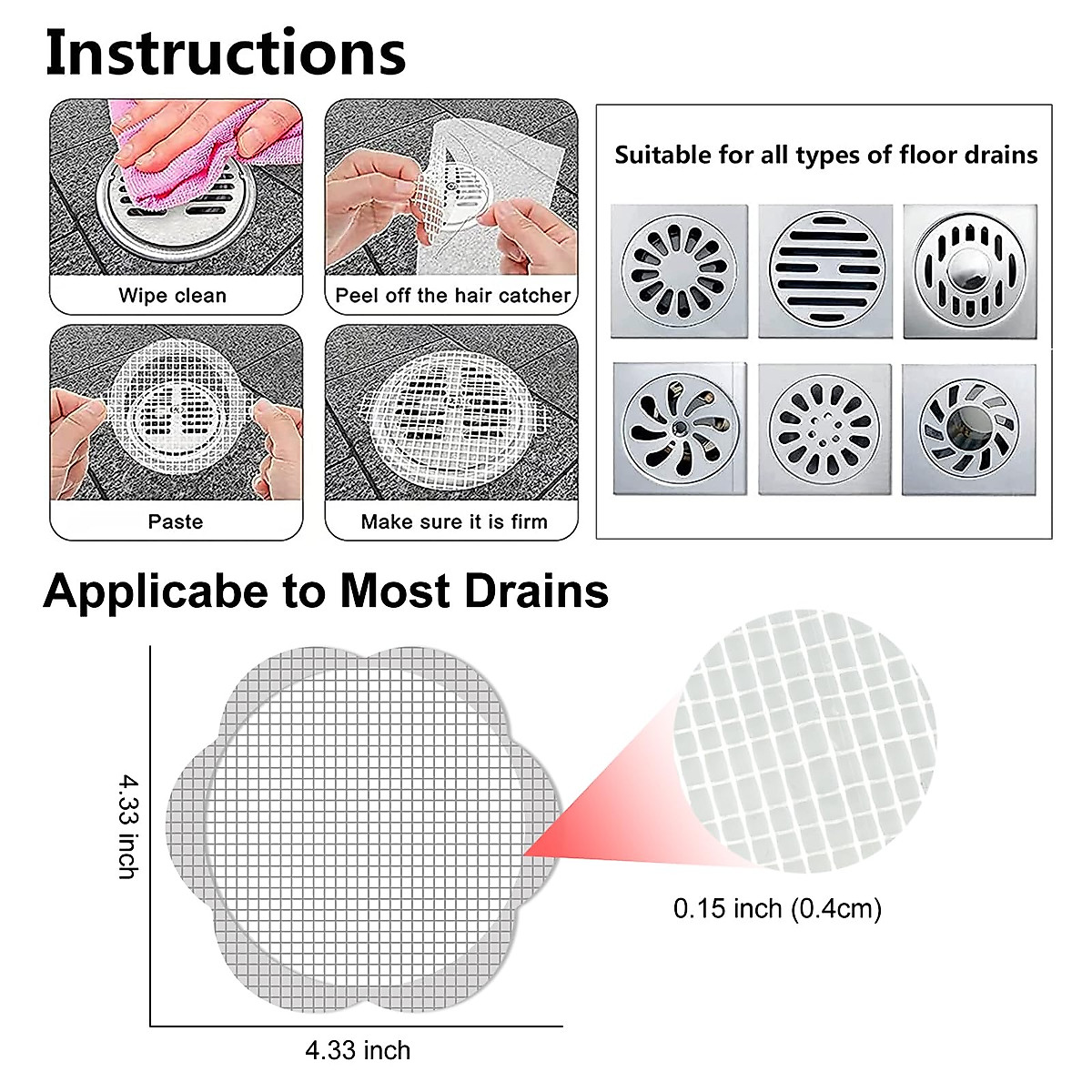 Instructions

Wipe clean

Peel off the hair catcher

Paste

Make sure it is firm

Suitable for all types of floor drains

Applicabe to Most Drains

4.33 inch

4.33 inch

0.15 inch (0.4cm)