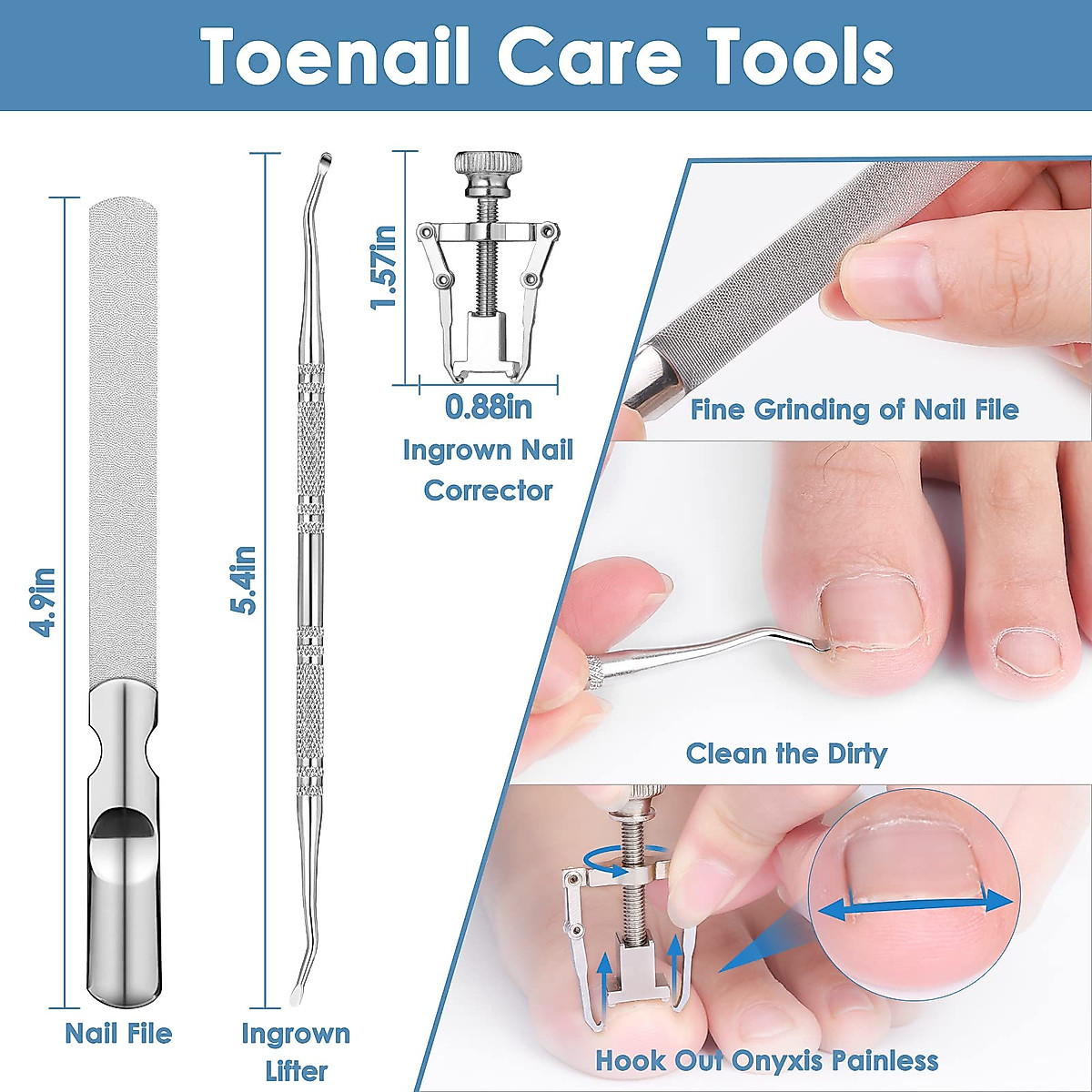 Toenail Care Tools

4.9in

Nail File

5.4in

Ingrown Lifter

1.57in

0.88in

Ingrown Nail Corrector

Fine Grinding of Nail File

Clean the Dirty

Hook Out Onyxis Painless