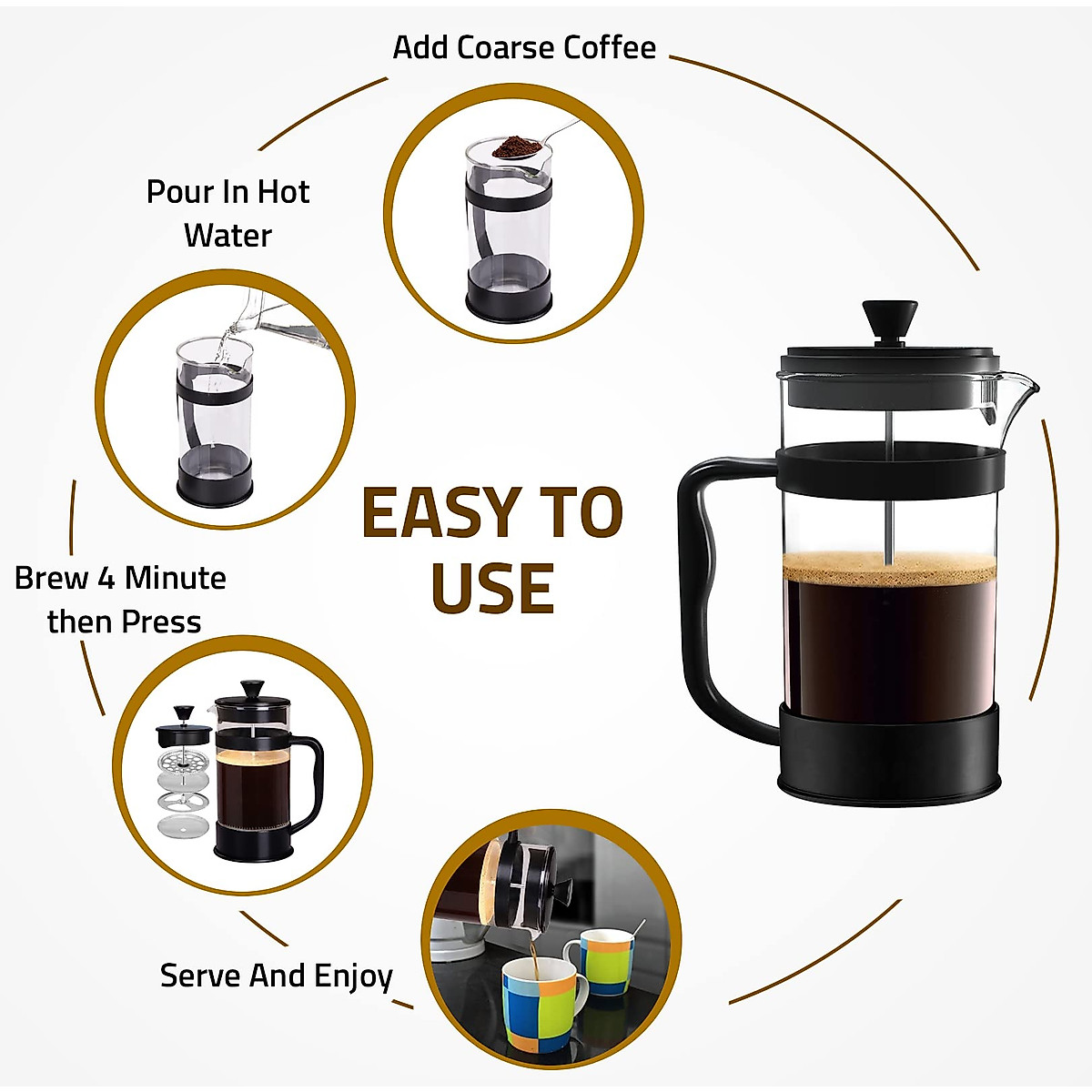 Add Coarse Coffee

Pour In Hot Water

EASY TO USE

Brew 4 Minute then Press

Serve And Enjoy