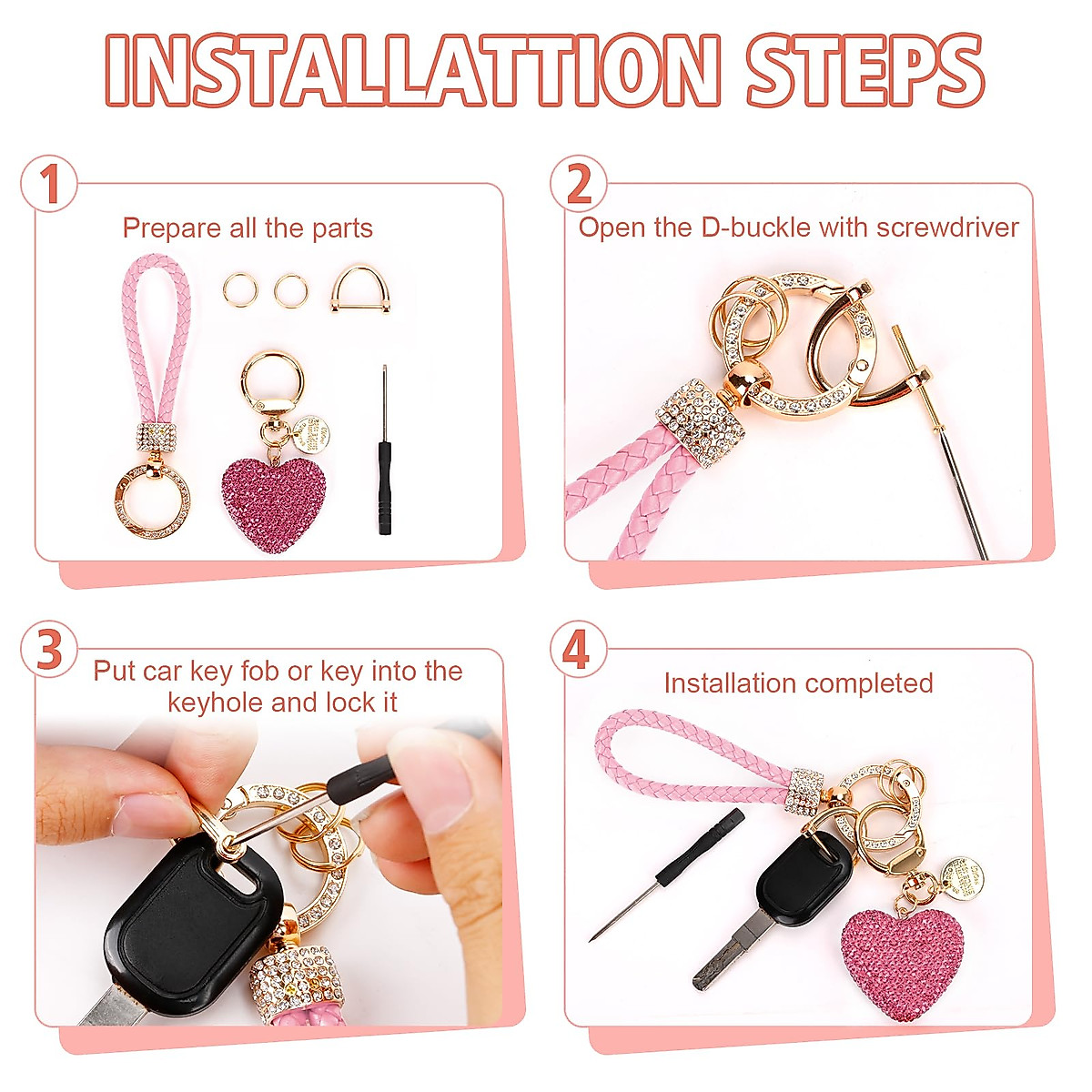 INSTALLATTION STEPS

1
Prepare all the parts

2
Open the D-buckle with screwdriver

3
Put car key fob or key into the keyhole and lock it

4
Installation completed