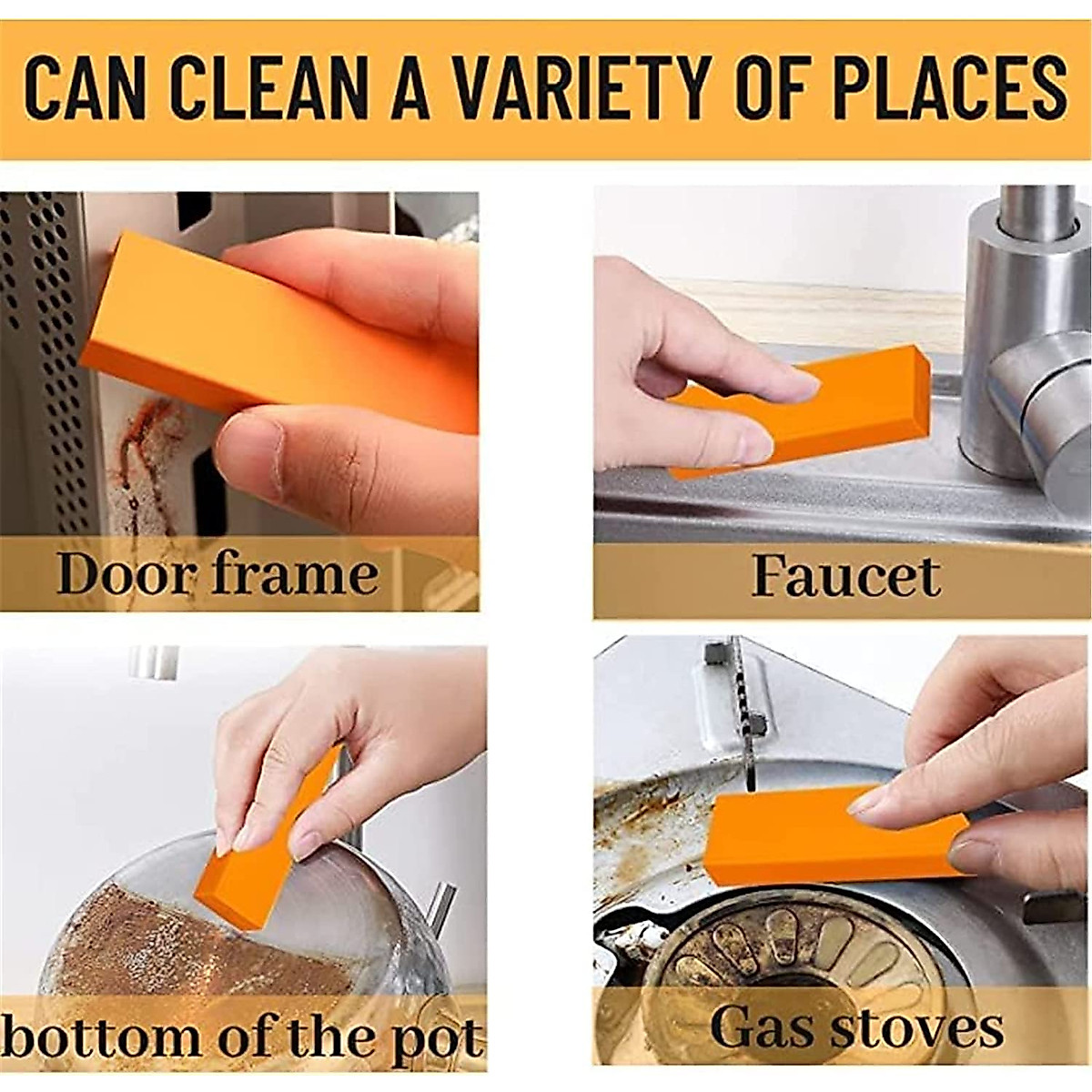 CAN CLEAN A VARIETY OF PLACES

Door frame

Faucet

bottom of the pot

Gas stoves