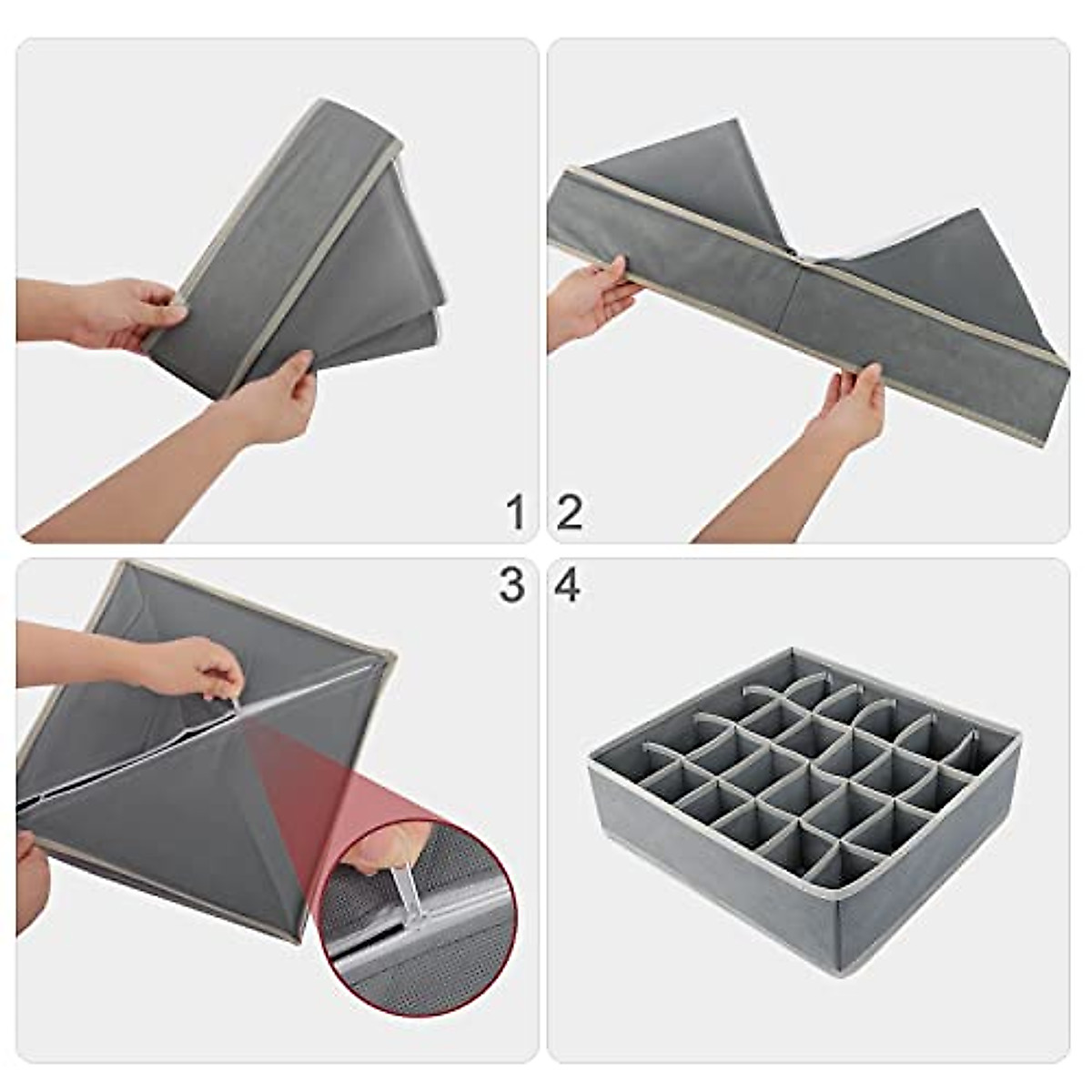 1
2
3
4