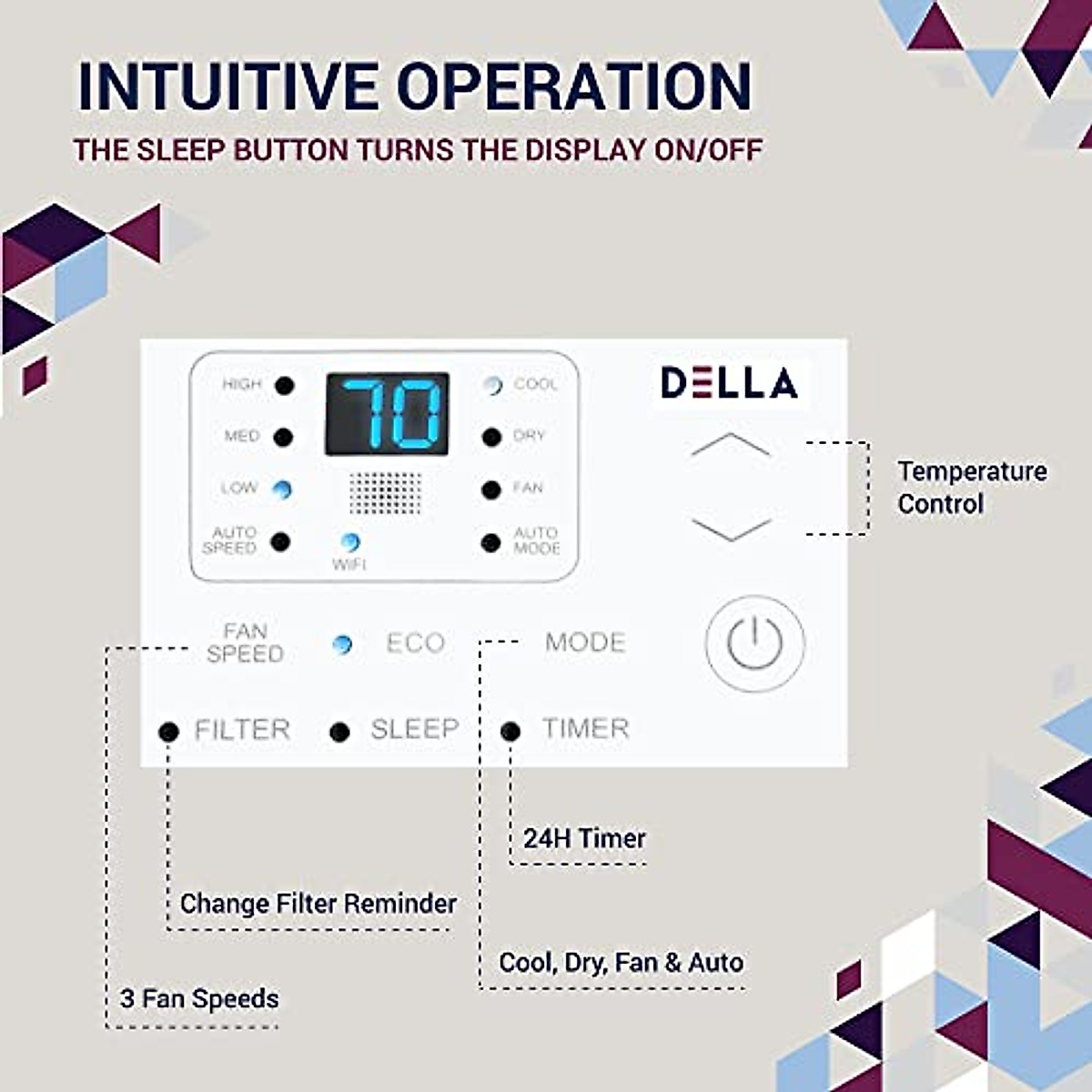 INTUITIVE OPERATION
THE SLEEP BUTTON TURNS THE DISPLAY ON/OFF

HIGH
MED
LOW
AUTO SPEED
70
WIFI
COOL
DRY
FAN
AUTO MODE

DELLA

Temperature Control

FAN SPEED
ECO
MODE
FILTER
SLEEP
TIMER

24H Timer

Change Filter Reminder

Cool, Dry, Fan & Auto

3 Fan Speeds