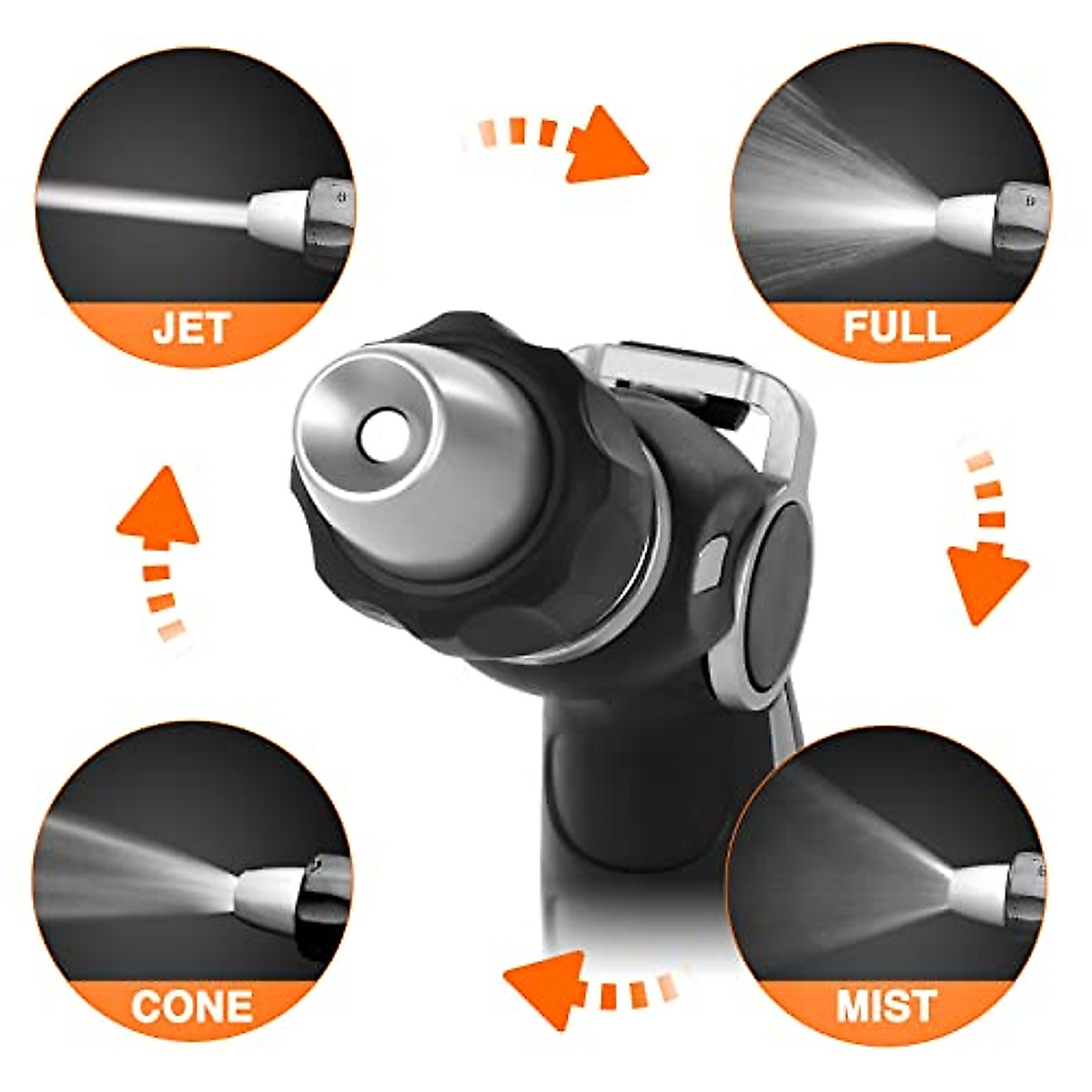 JET

FULL

CONE

MIST