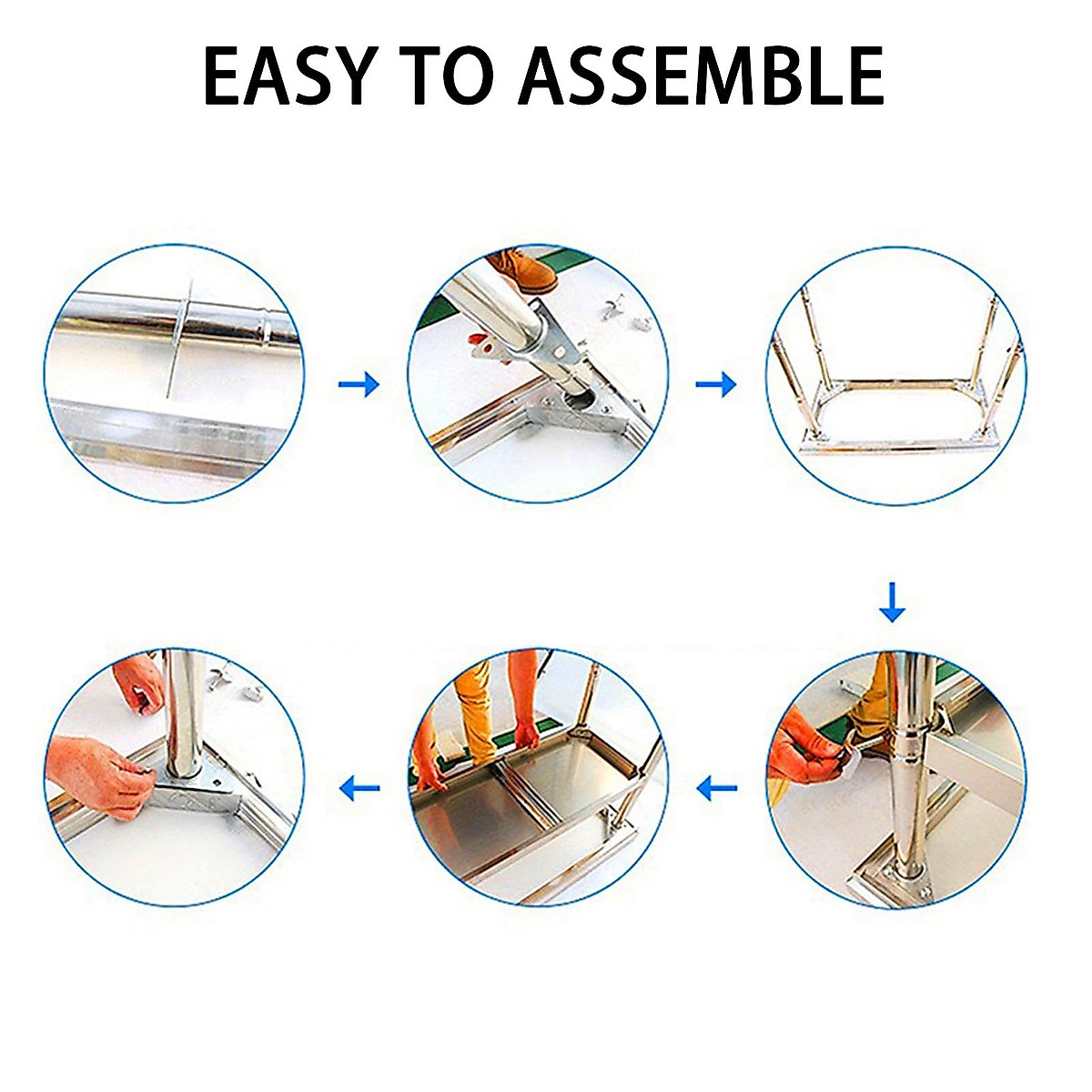 EASY TO ASSEMBLE