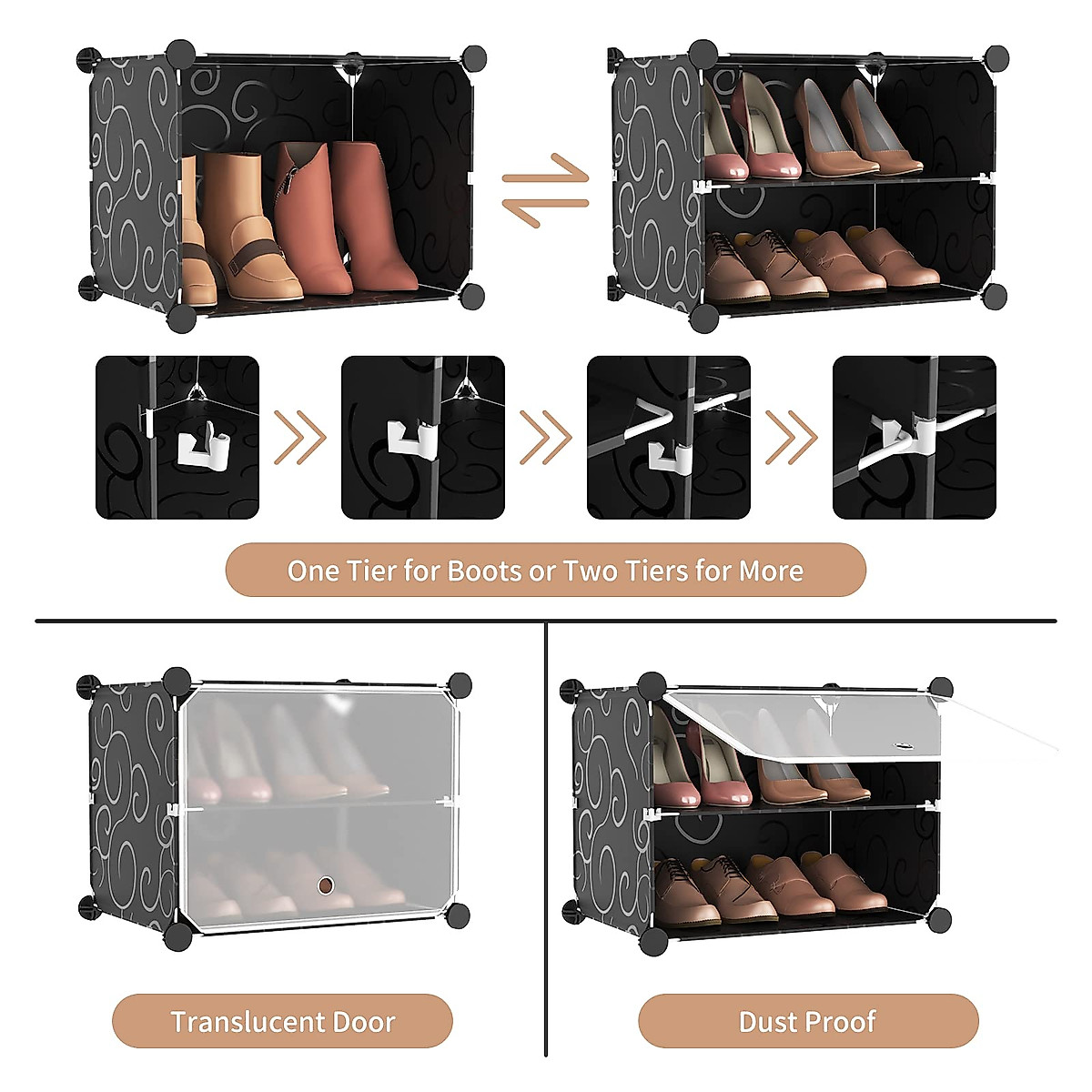 One Tier for Boots or Two Tiers for More

Translucent Door

Dust Proof