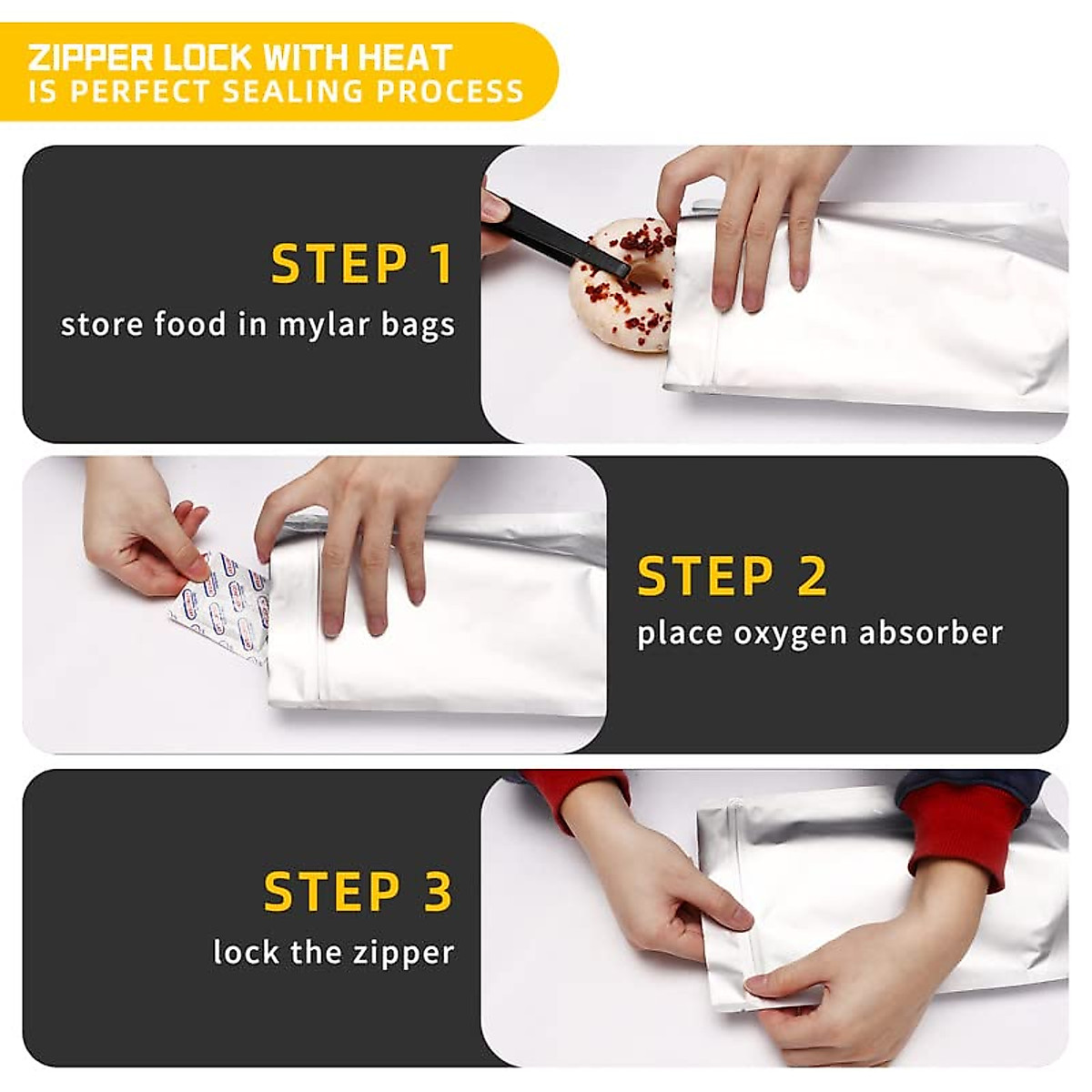 ZIPPER LOCK WITH HEAT
IS PERFECT SEALING PROCESS

STEP 1
store food in mylar bags

STEP 2
place oxygen absorber

STEP 3
lock the zipper