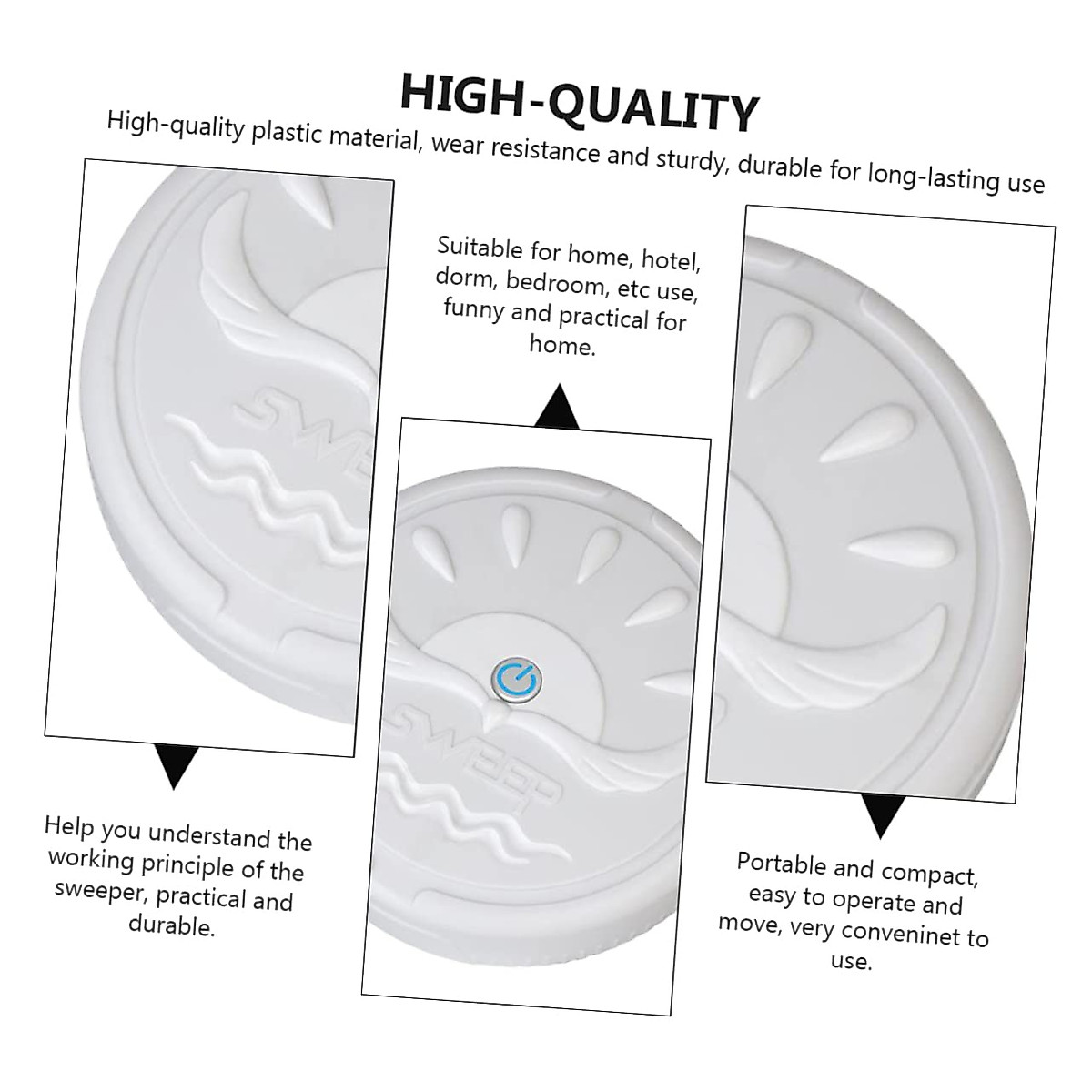 HIGH-QUALITY

High-quality plastic material, wear resistance and sturdy, durable for long-lasting use

Suitable for home, hotel, dorm, bedroom, etc use, funny and practical for home.

SWEEP

SWEEP

Help you understand the working principle of the sweeper, practical and durable.

Portable and compact, easy to operate and move, very conveninet to use.