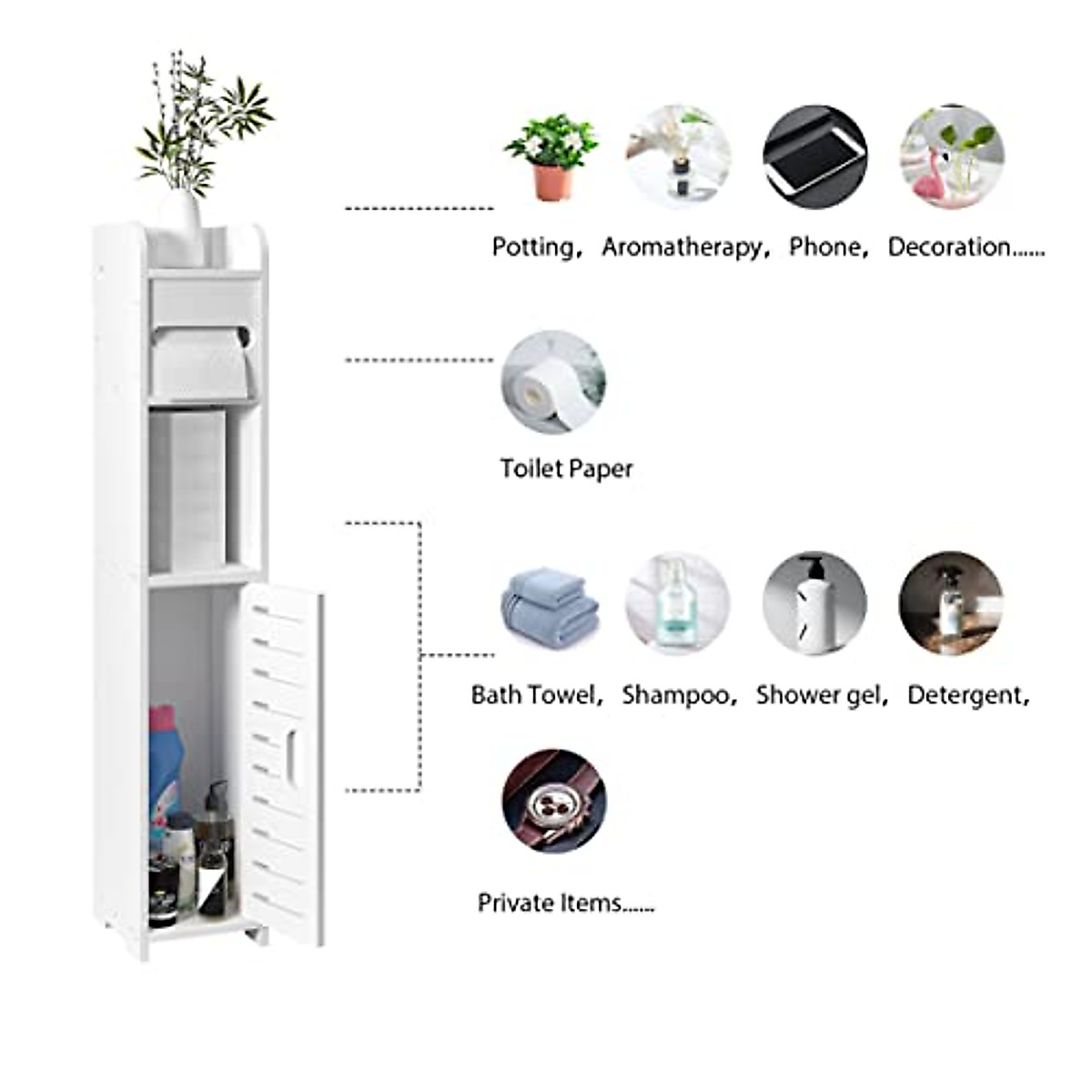 Potting, Aromatherapy, Phone, Decoration......

Toilet Paper

Bath Towel, Shampoo, Shower gel, Detergent,

Private Items......