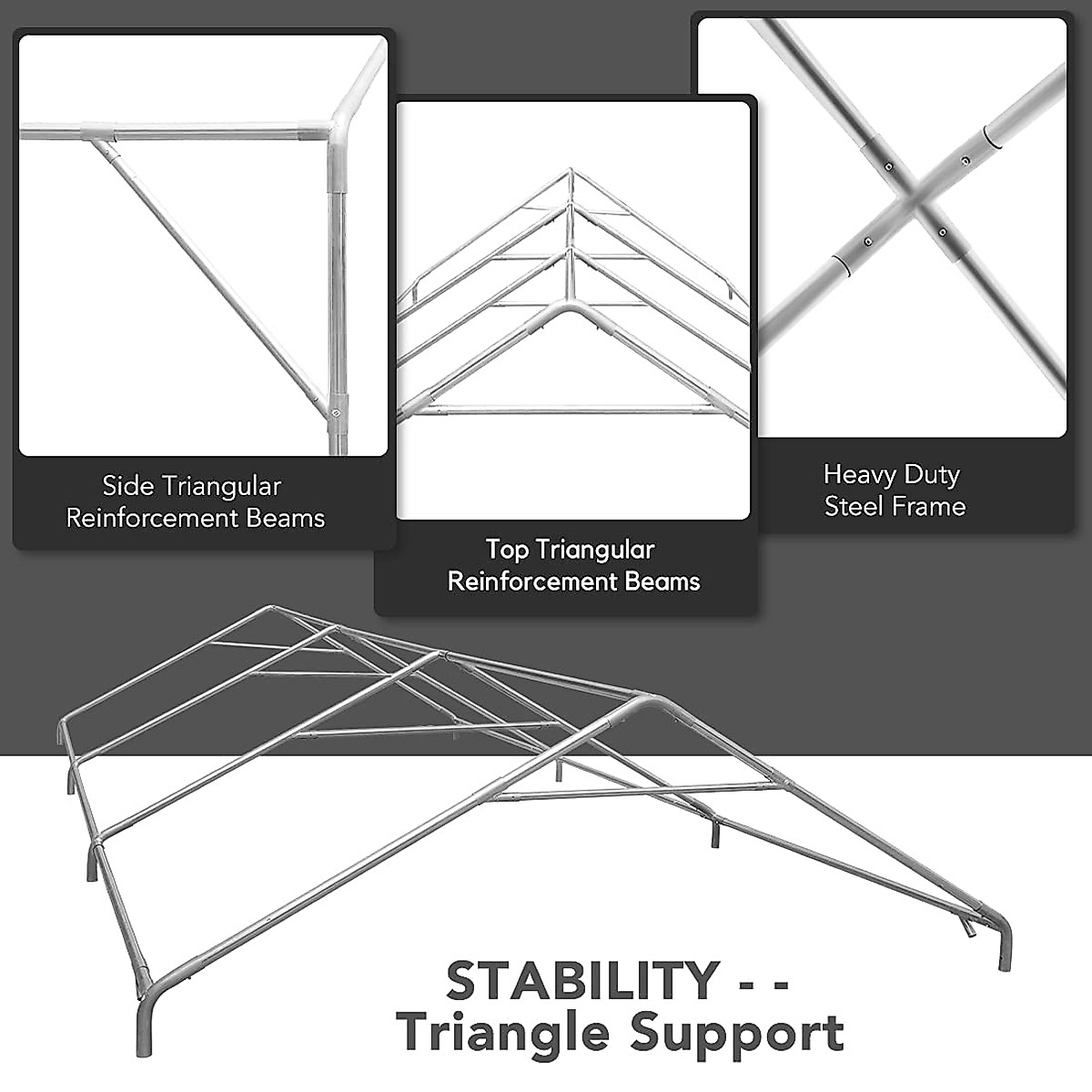 Side Triangular Reinforcement Beams

Top Triangular Reinforcement Beams

Heavy Duty Steel Frame

STABILITY - - Triangle Support