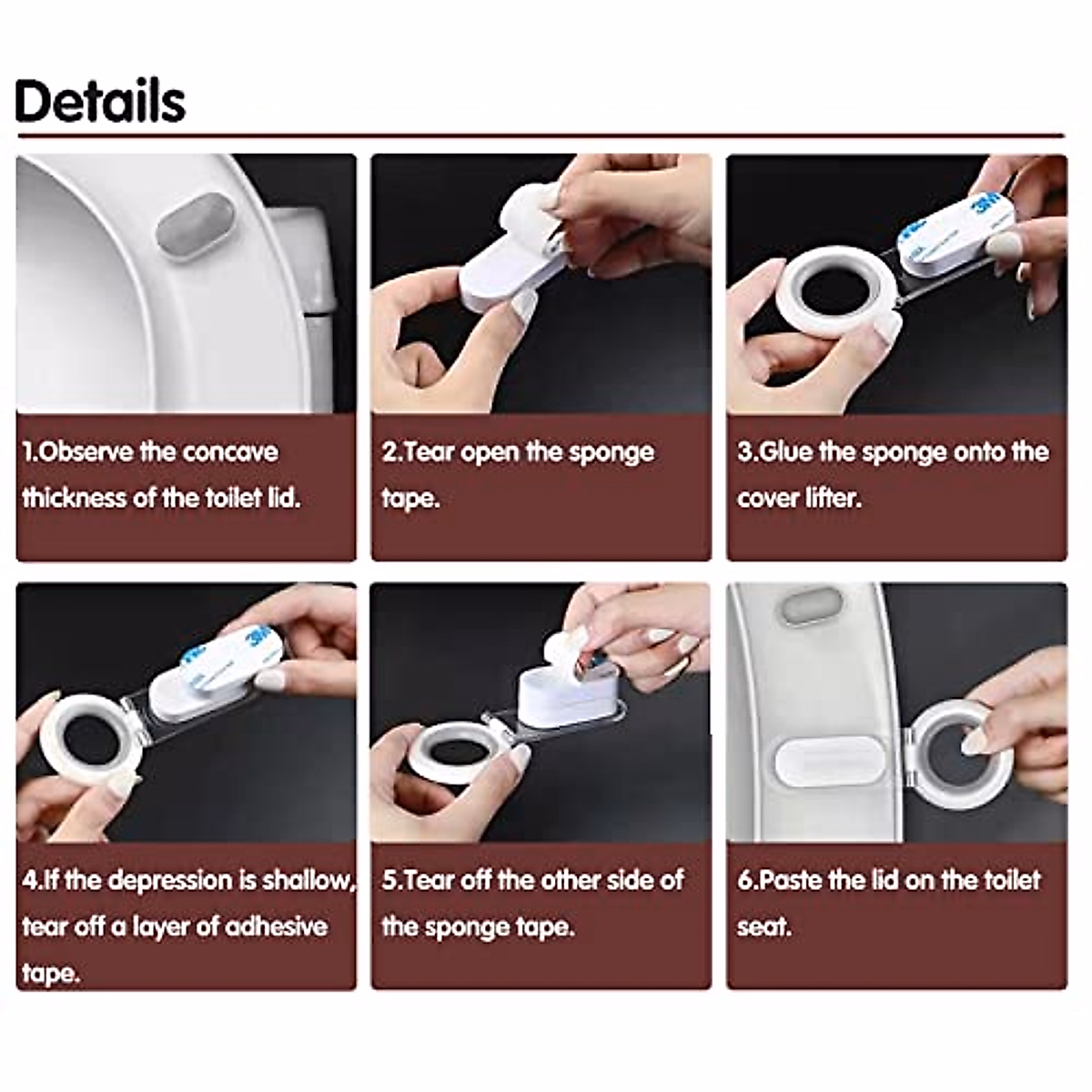 Details

3M

1.Observe the concave thickness of the toilet lid.

2.Tear open the sponge tape.

3.Glue the sponge onto the cover lifter.

3M

4.If the depression is shallow, tear off a layer of adhesive tape.

5.Tear off the other side of the sponge tape.

6.Paste the lid on the toilet seat.