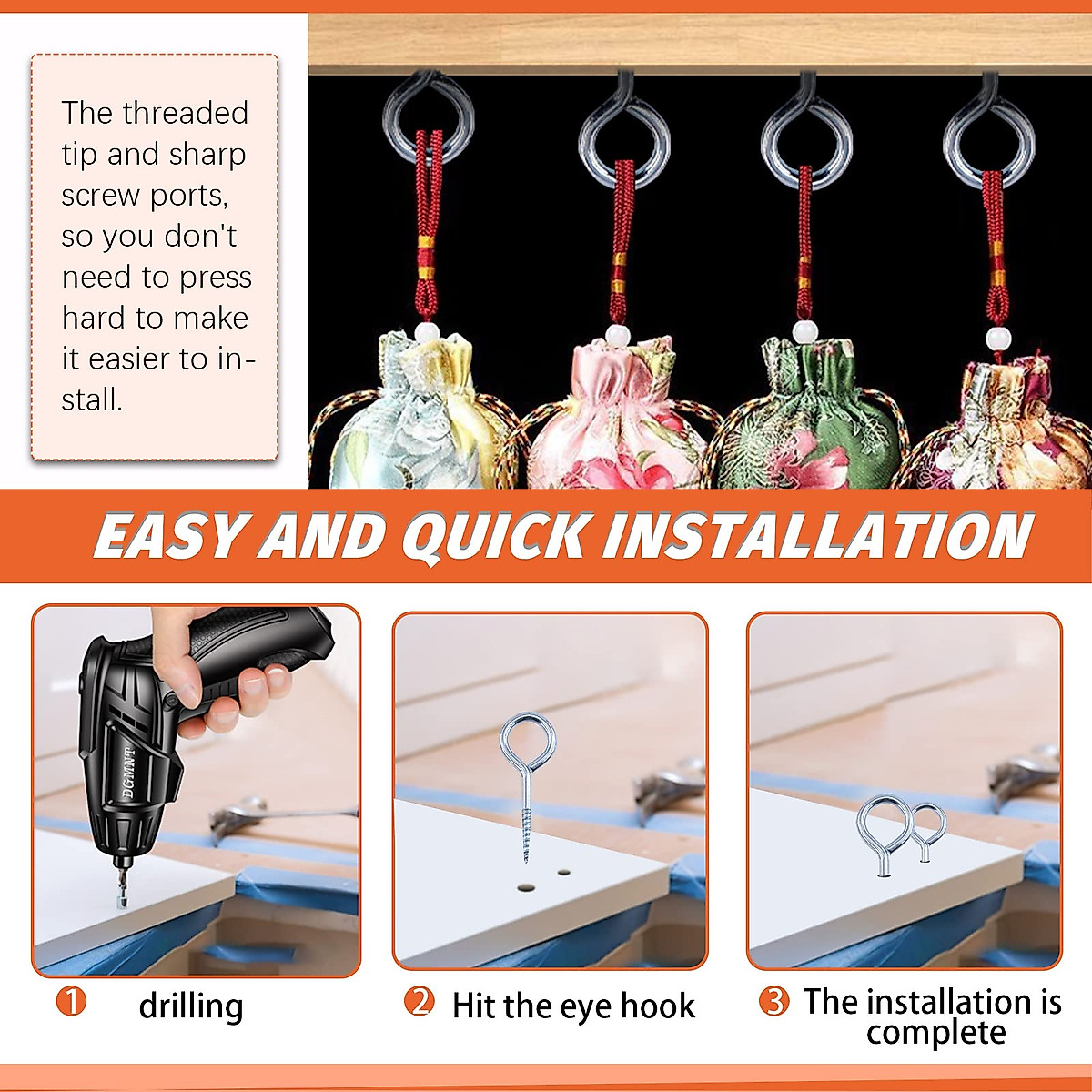 The threaded tip and sharp screw ports, so you don't need to press hard to make it easier to install.

EASY AND QUICK INSTALLATION

DGMNT

1 drilling

2 Hit the eye hook

3 The installation is complete