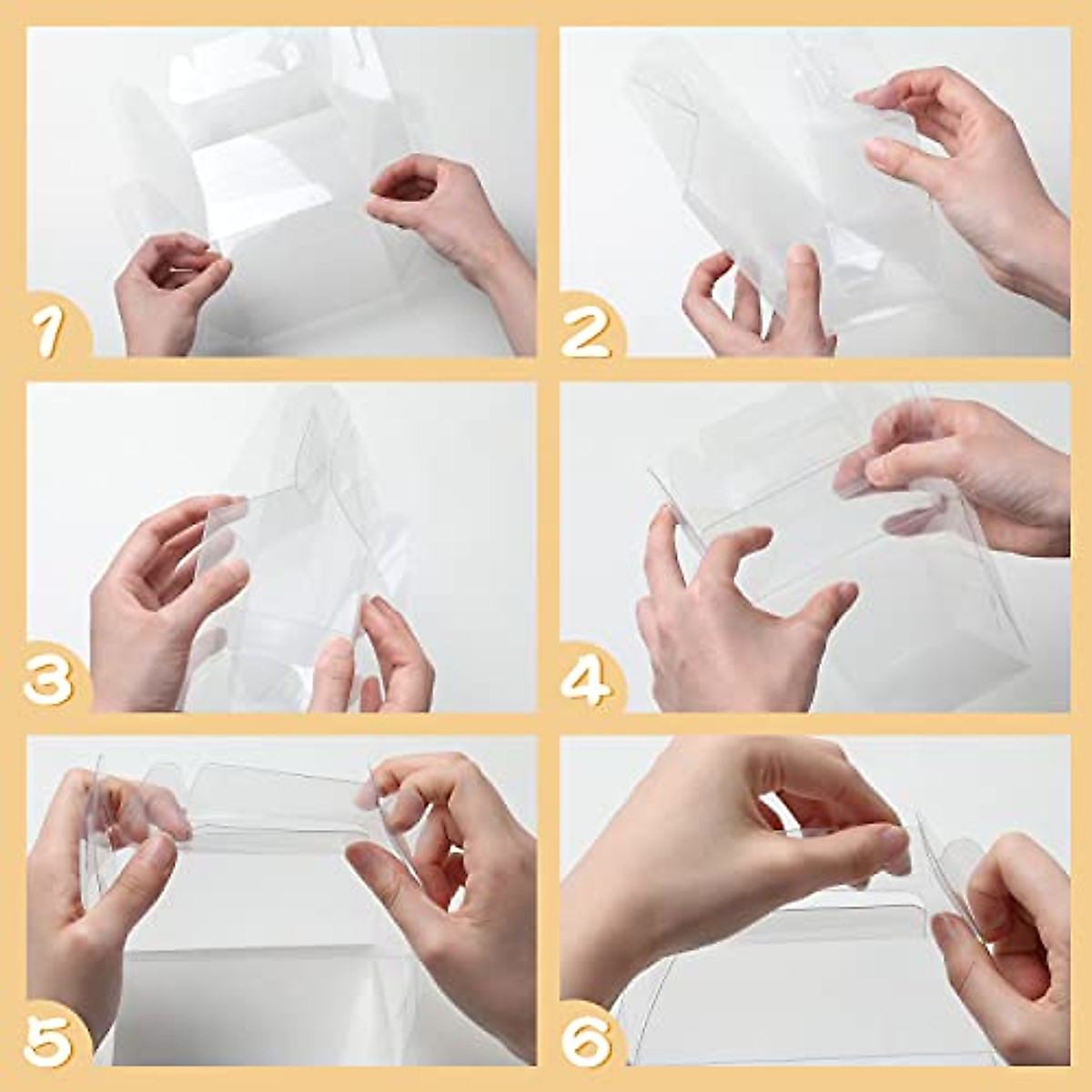 1

2

3

4

5

6