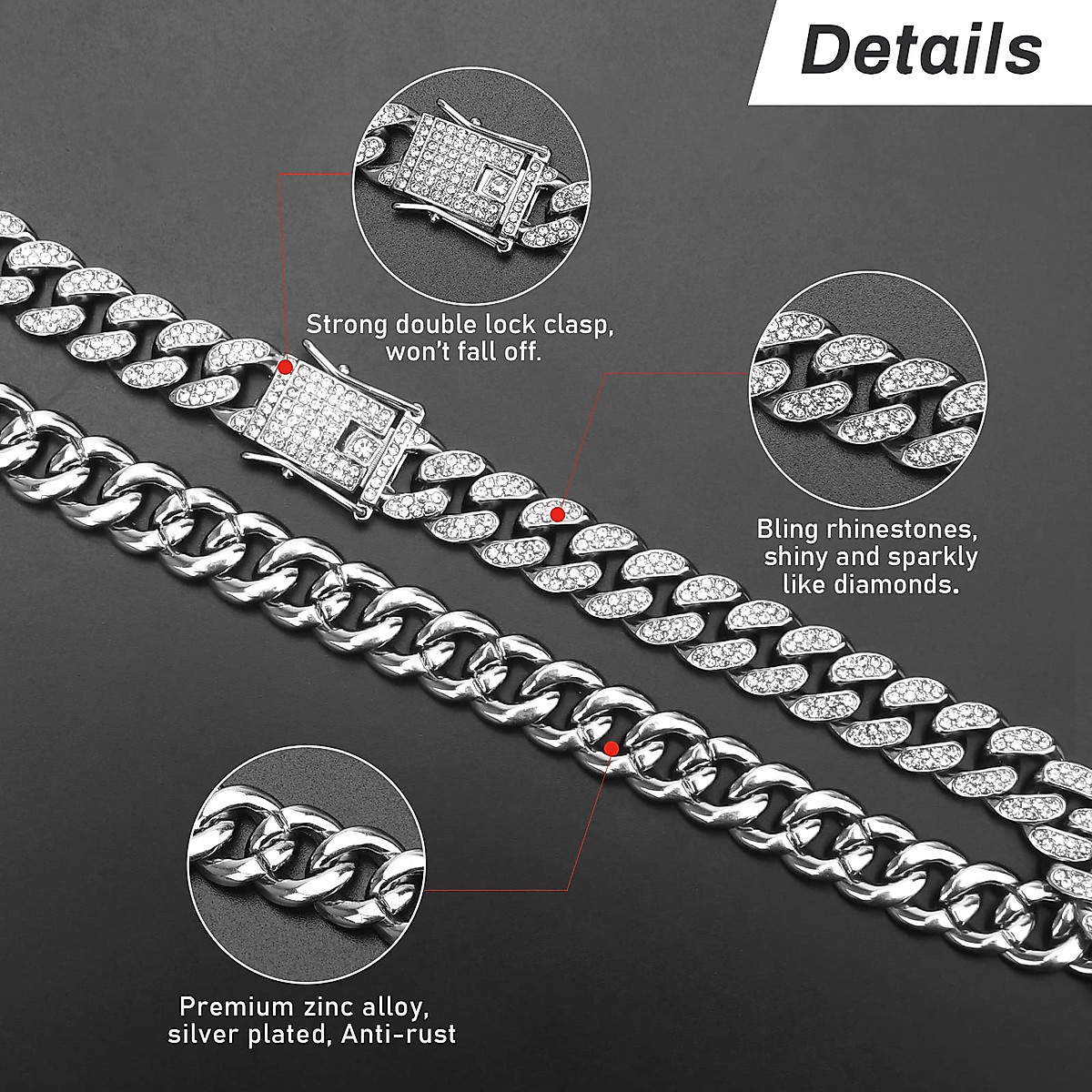 Details

Strong double lock clasp, won't fall off.

Bling rhinestones, shiny and sparkly like diamonds.

Premium zinc alloy, silver plated, Anti-rust