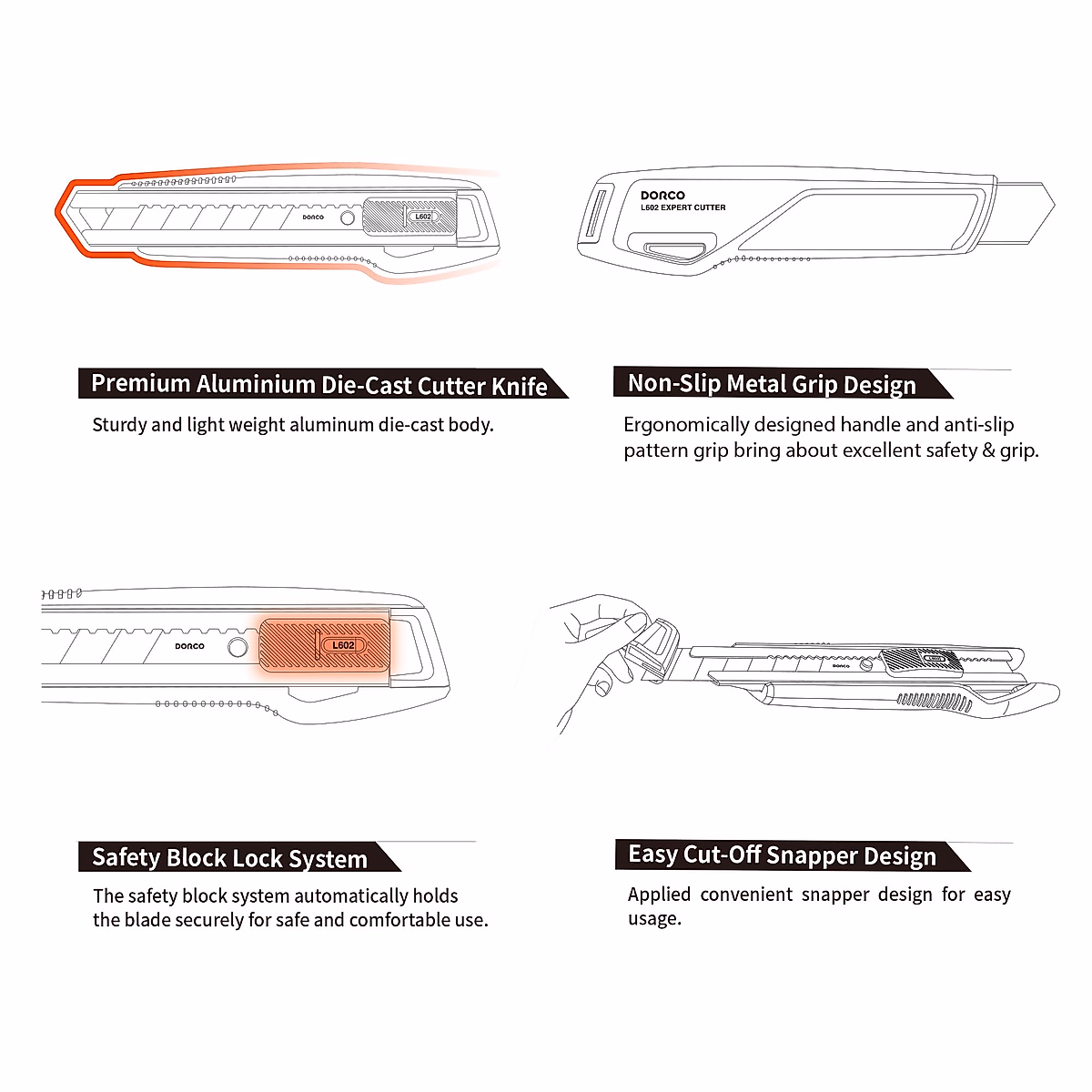 DORCO
L602

DORCO
L602 EXPERT CUTTER

Premium Aluminium Die-Cast Cutter Knife

Sturdy and light weight aluminum die-cast body.

Non-Slip Metal Grip Design

Ergonomically designed handle and anti-slip pattern grip bring about excellent safety & grip.

DORCO
L602

DORCO
L602

Safety Block Lock System

The safety block system automatically holds the blade securely for safe and comfortable use.

Easy Cut-Off Snapper Design

Applied convenient snapper design for easy usage.