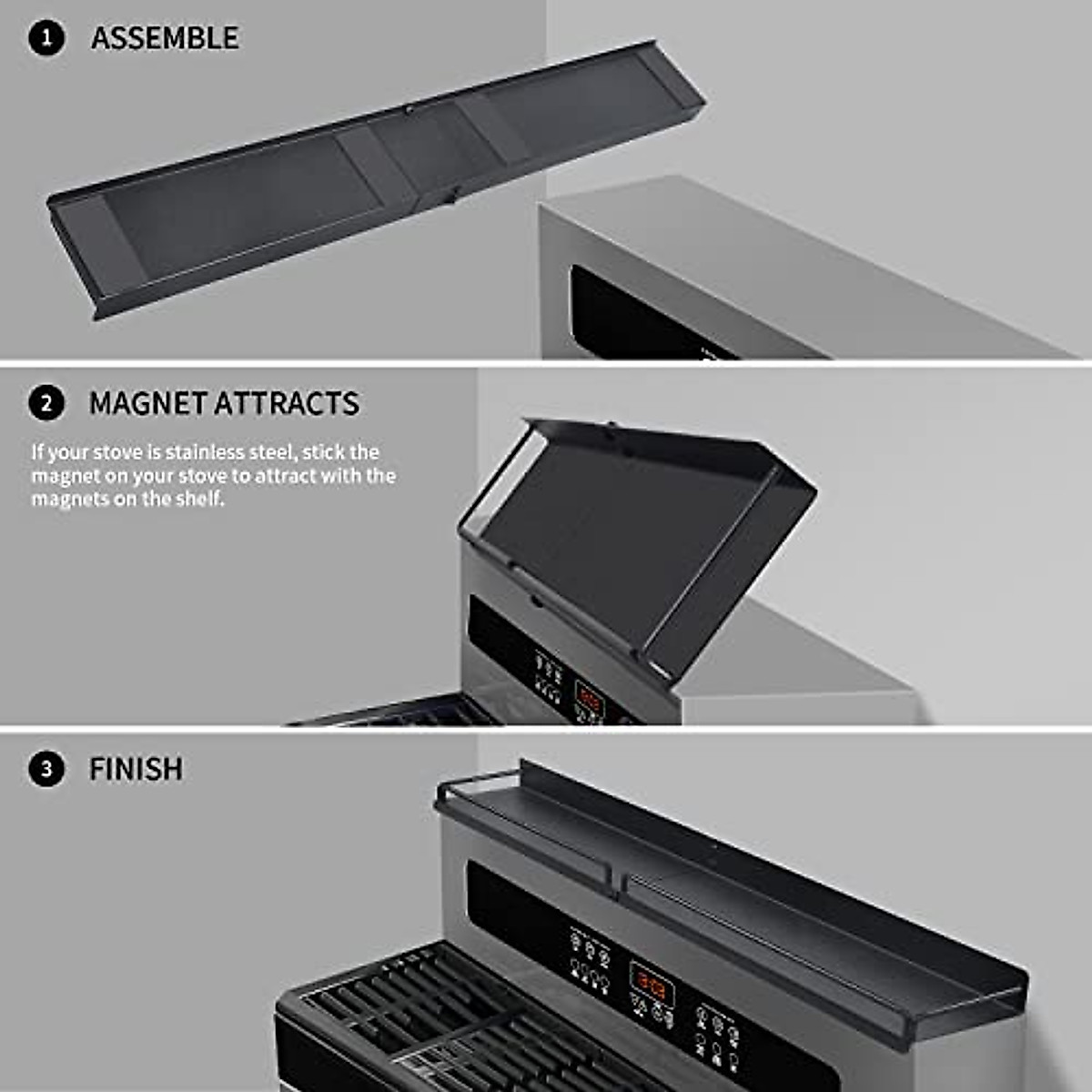 1 ASSEMBLE

2 MAGNET ATTRACTS

If your stove is stainless steel, stick the magnet on your stove to attract with the magnets on the shelf.

3 FINISH