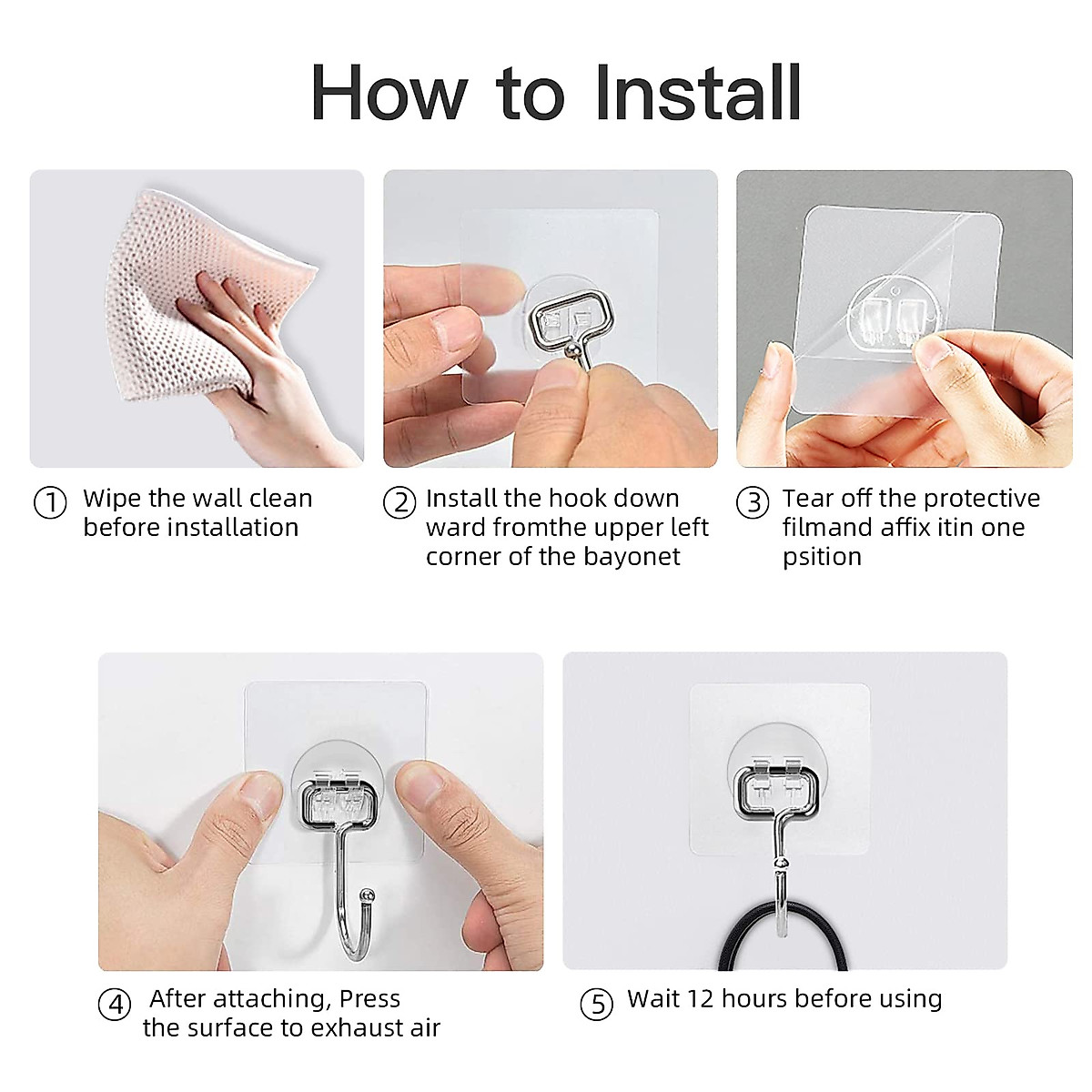 How to Install

① Wipe the wall clean before installation

② Install the hook down ward fromthe upper left corner of the bayonet

③ Tear off the protective filmand affix itin one psition

④ After attaching, Press the surface to exhaust air

⑤ Wait 12 hours before using