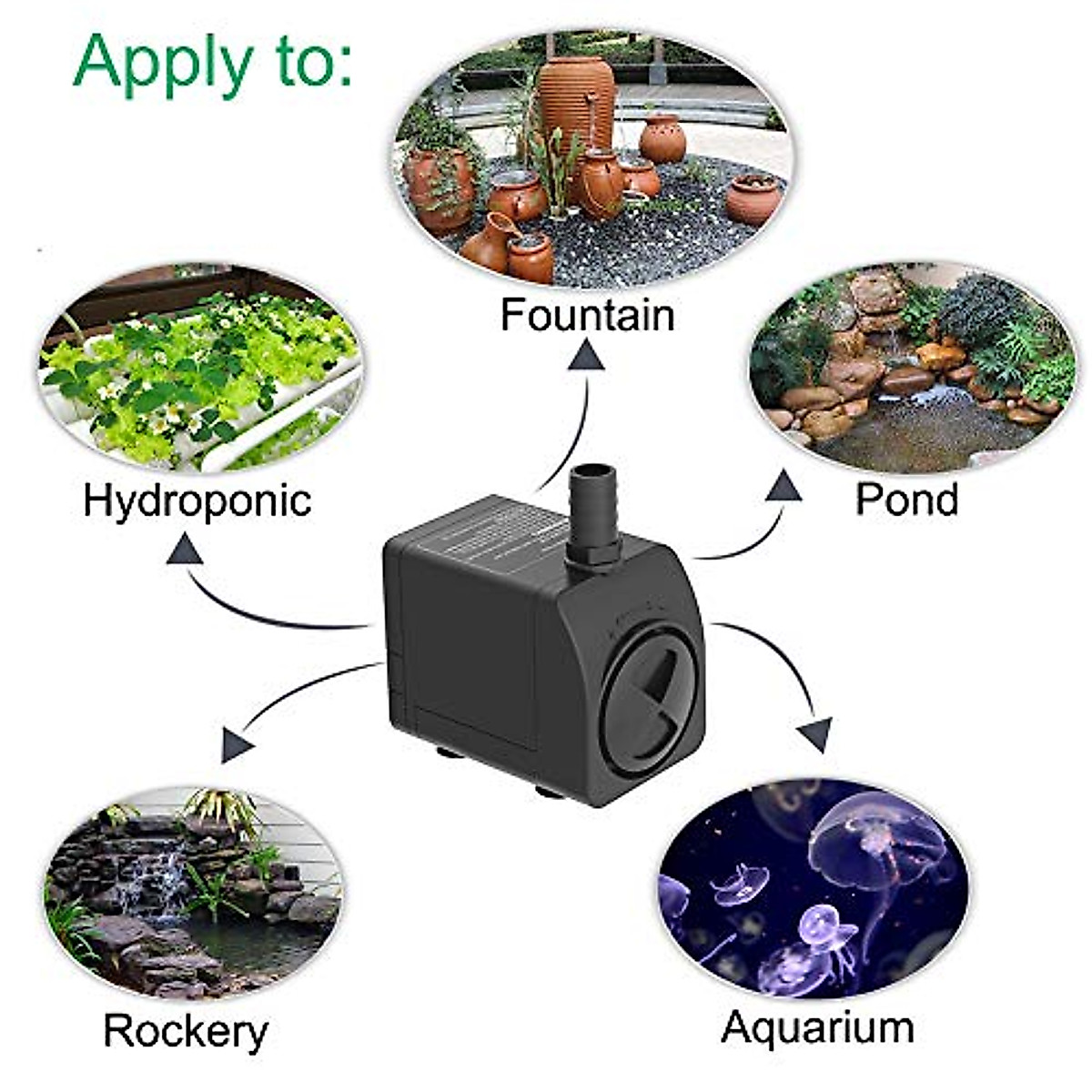 Apply to:

Fountain

Hydroponic

Pond

Rockery

Aquarium