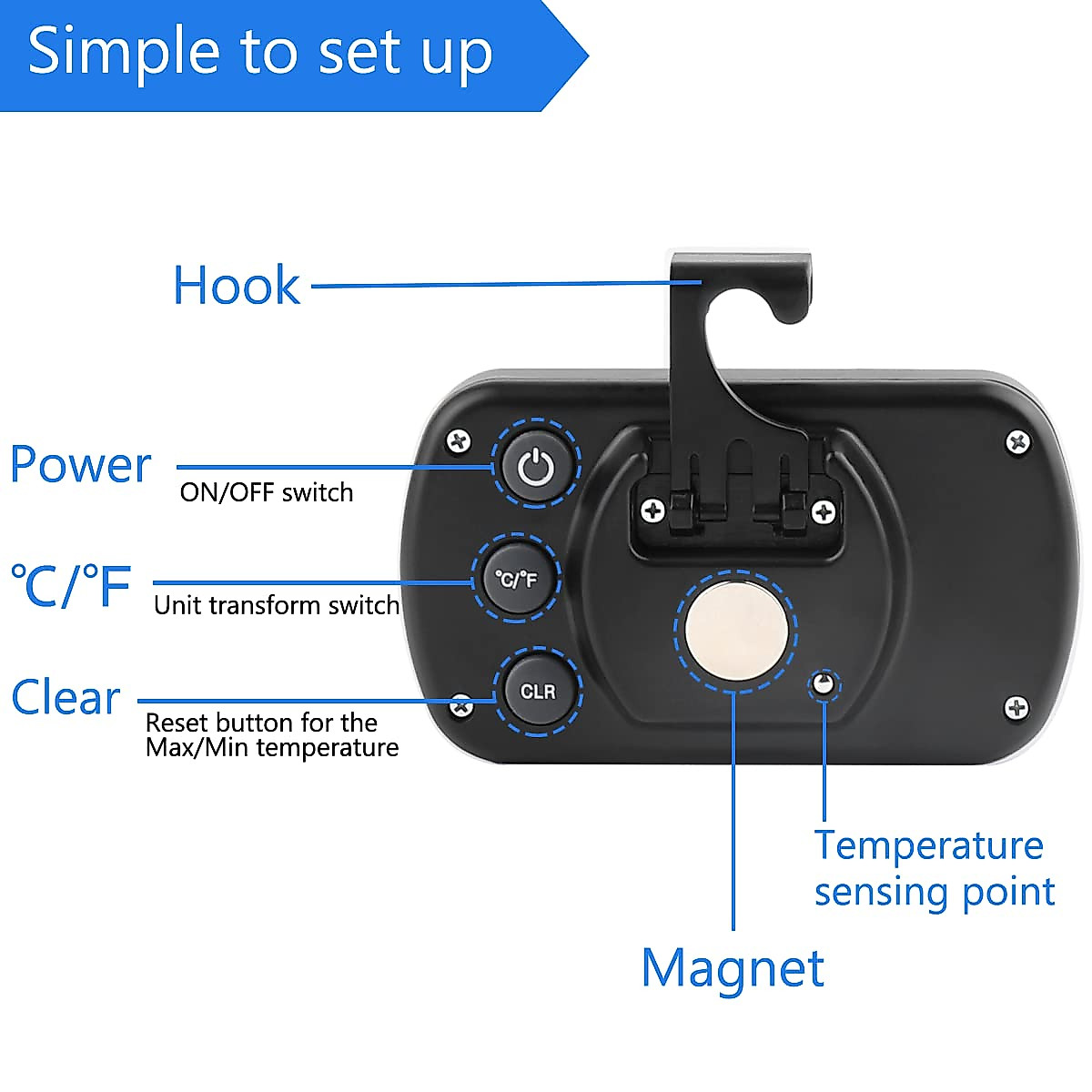 Simple to set up

Hook

Power
ON/OFF switch

℃/℉
Unit transform switch

℃/℉

Clear
Reset button for the Max/Min temperature

CLR

Temperature sensing point

Magnet